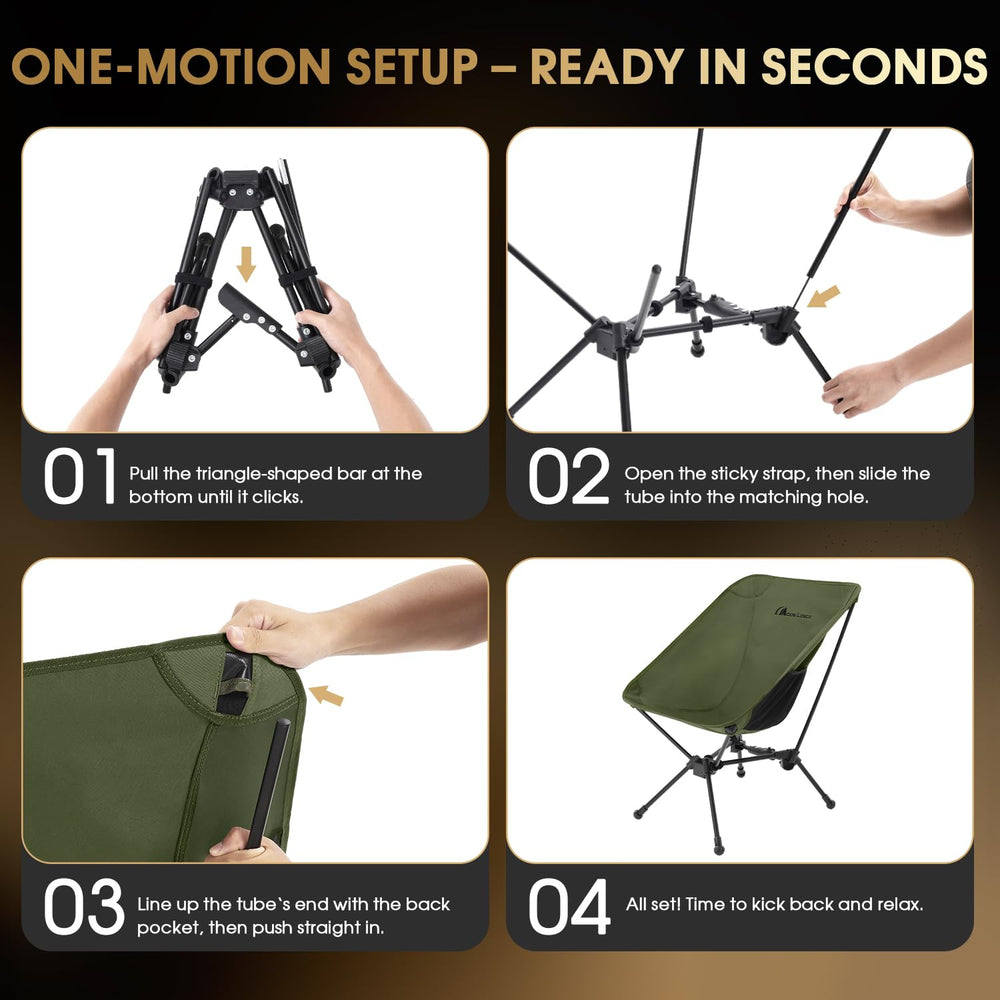 ONE-MOTION SETUP – READY IN SECONDS

01 Pull the triangle-shaped bar at the bottom until it clicks.

02 Open the sticky strap, then slide the tube into the matching hole.

03 Line up the tube`s end with the back pocket, then push straight in.

MOON LENCE

04 All set! Time to kick back and relax.