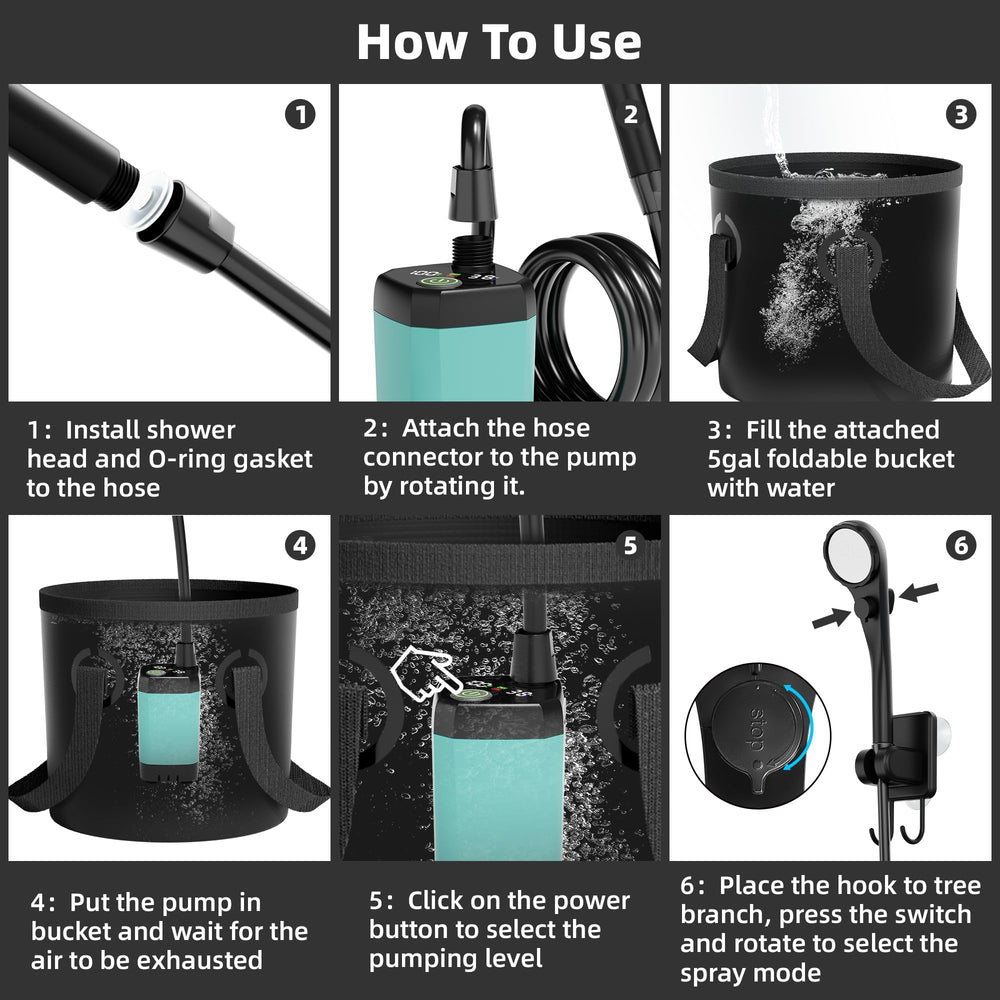 How To Use

1

2

3

1: Install shower head and O-ring gasket to the hose

2: Attach the hose connector to the pump by rotating it.

3: Fill the attached 5gal foldable bucket with water

4

5

6

stop

4: Put the pump in bucket and wait for the air to be exhausted

5: Click on the power button to select the pumping level

6: Place the hook to tree branch, press the switch and rotate to select the spray mode