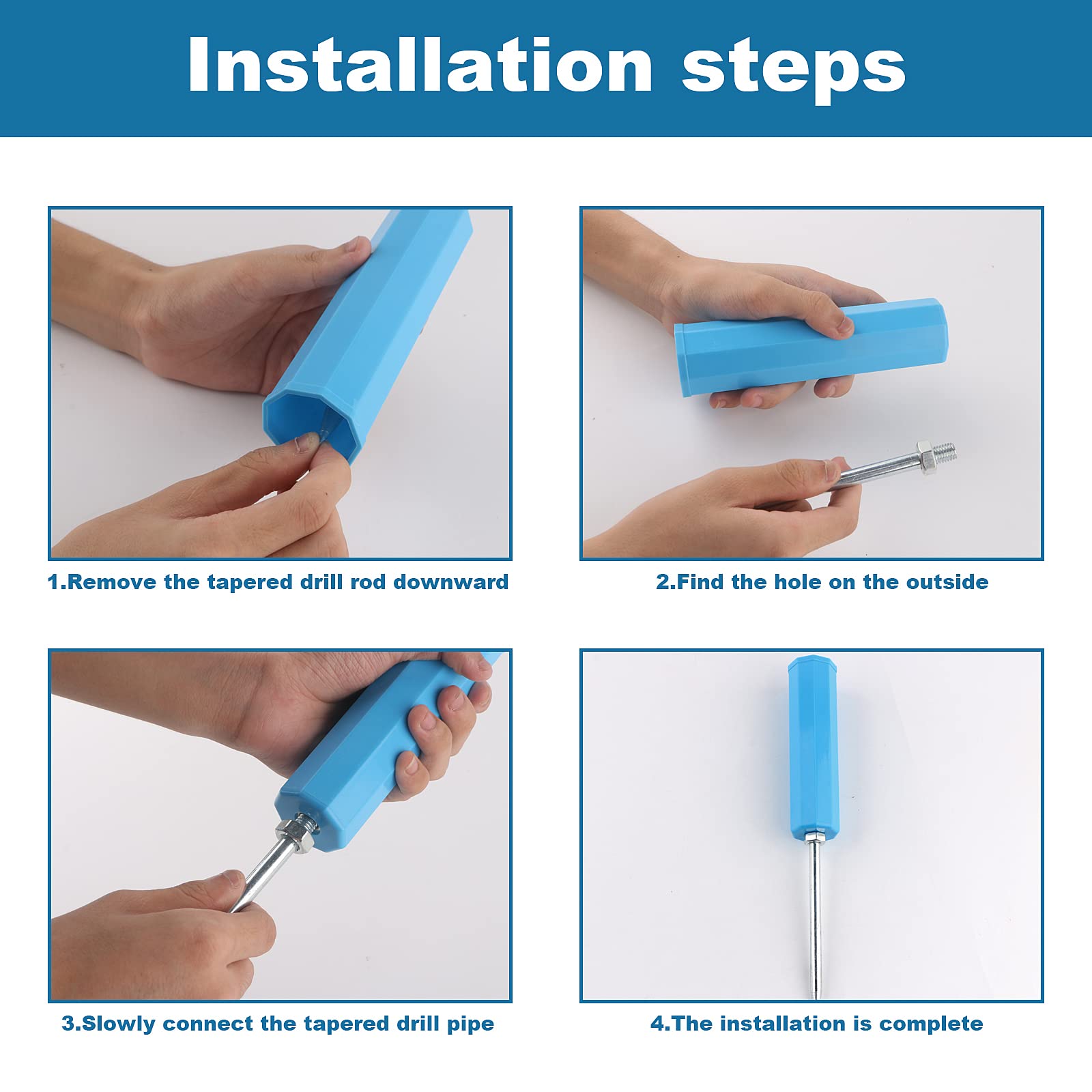 Installation steps

1.Remove the tapered drill rod downward

2.Find the hole on the outside

3.Slowly connect the tapered drill pipe

4.The installation is complete