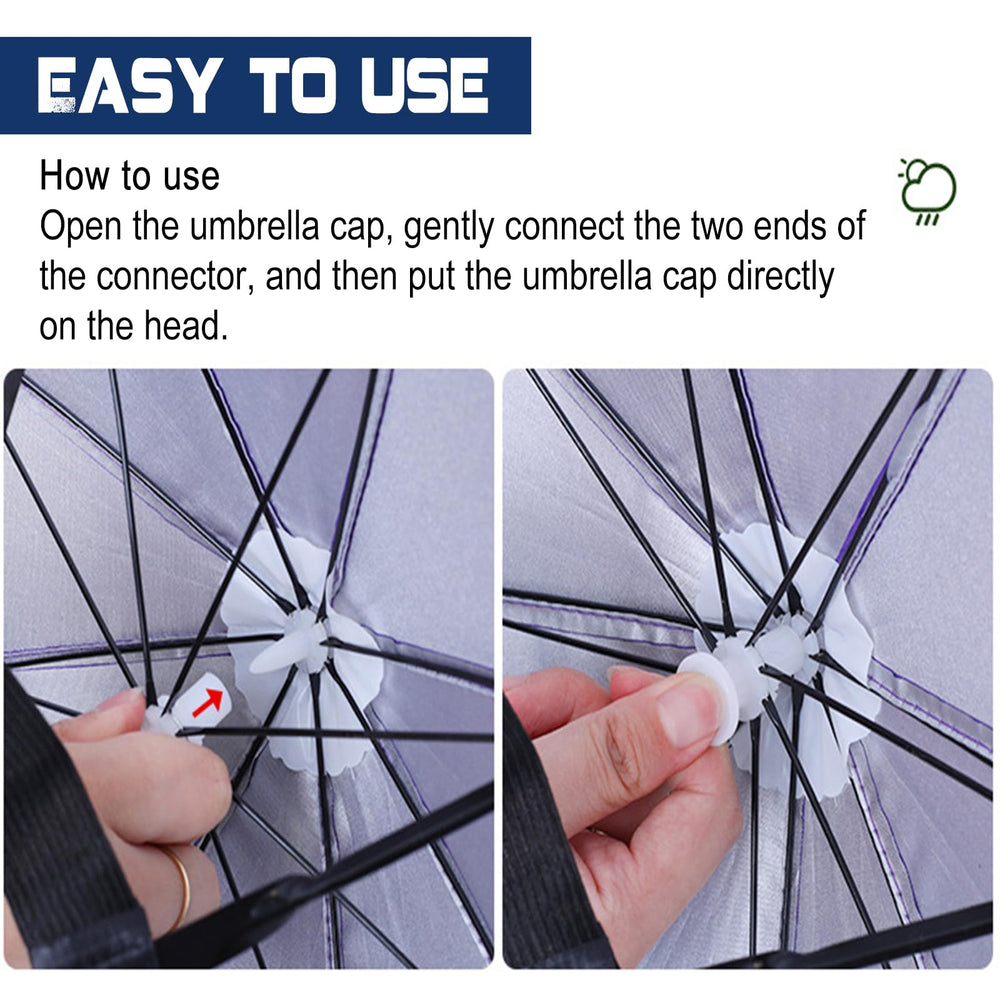 EASY TO USE

How to use
Open the umbrella cap, gently connect the two ends of the connector, and then put the umbrella cap directly on the head.