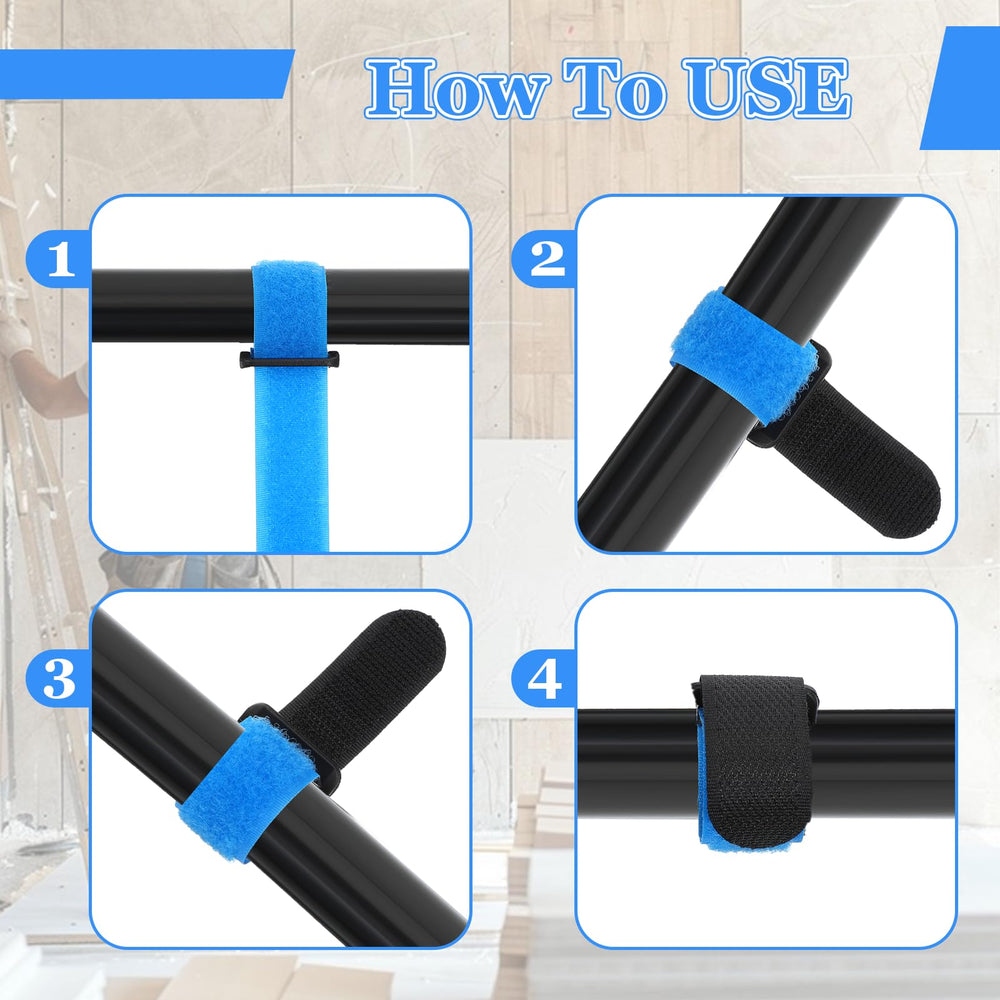 How To USE

1

2

3

4