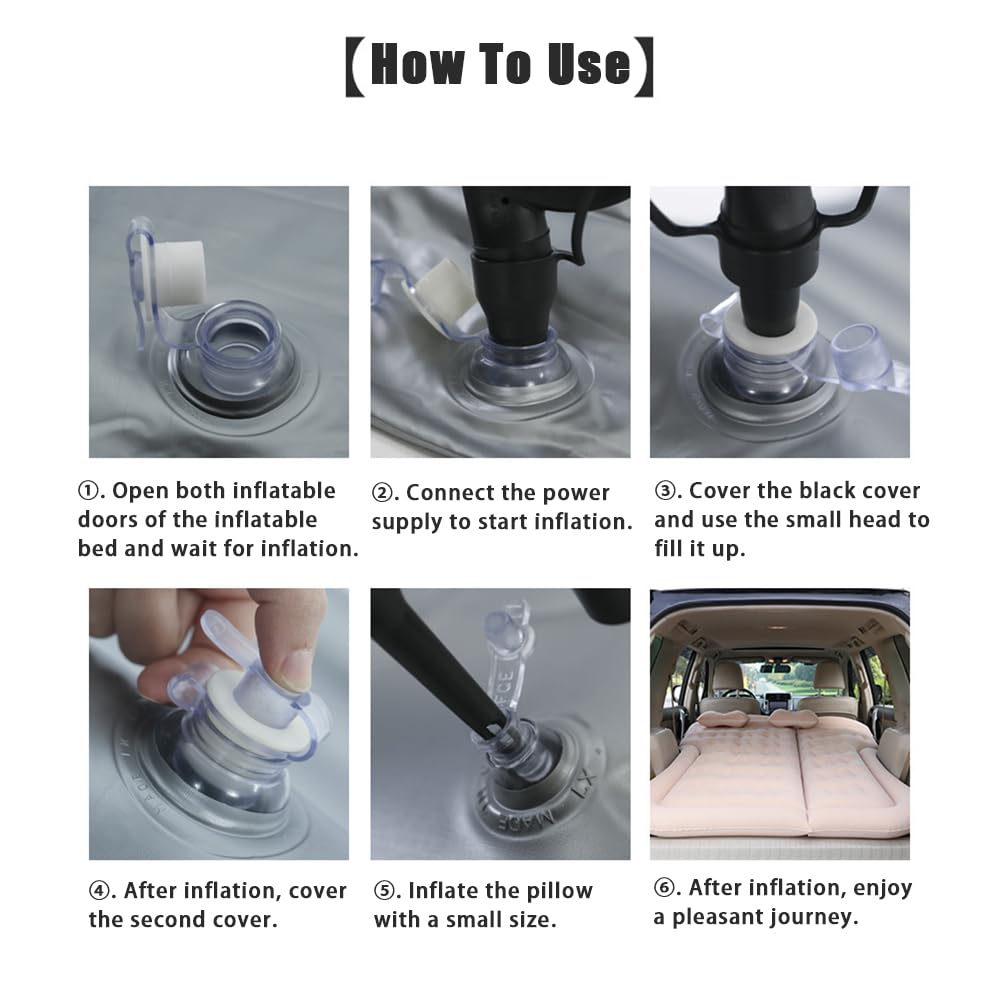 【How To Use】

①. Open both inflatable doors of the inflatable bed and wait for inflation.

②. Connect the power supply to start inflation.

③. Cover the black cover and use the small head to fill it up.

④. After inflation, cover the second cover.

⑤. Inflate the pillow with a small size.

⑥. After inflation, enjoy a pleasant journey.