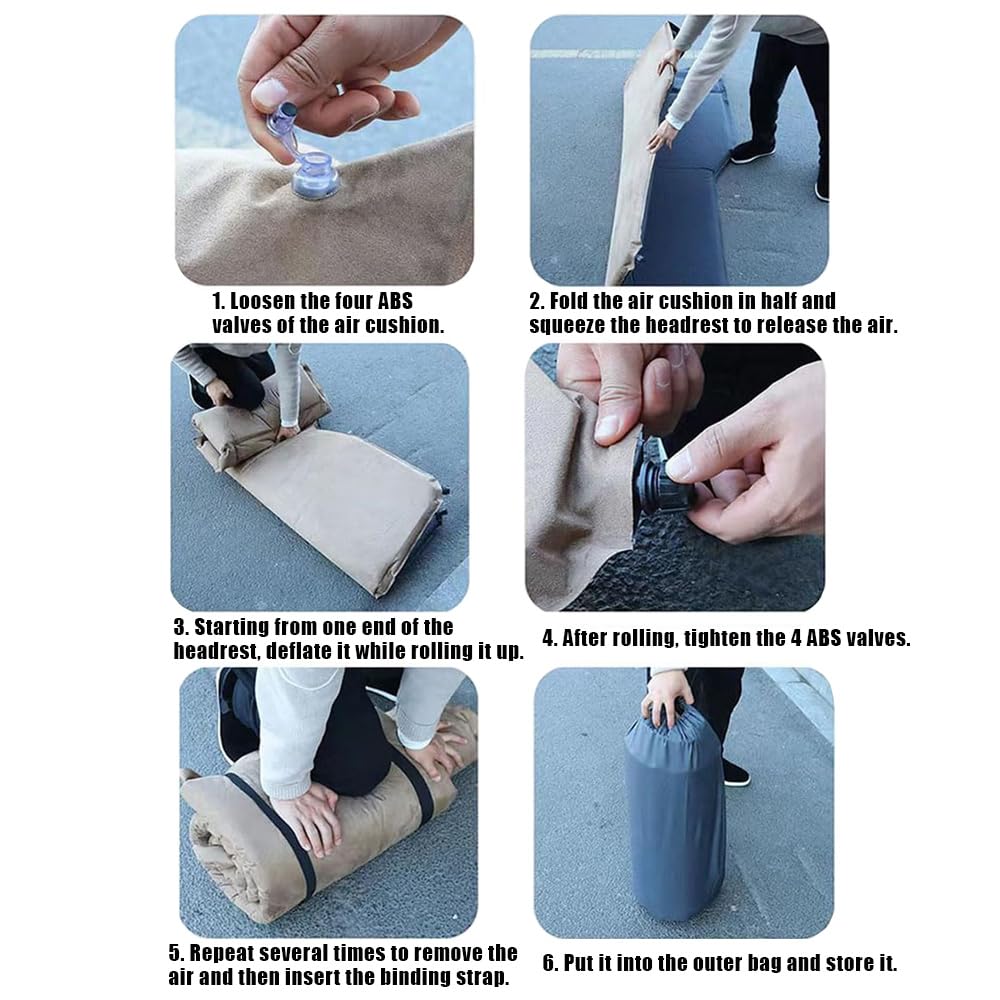 1. Loosen the four ABS valves of the air cushion.

2. Fold the air cushion in half and squeeze the headrest to release the air.

3. Starting from one end of the headrest, deflate it while rolling it up.

4. After rolling, tighten the 4 ABS valves.

5. Repeat several times to remove the air and then insert the binding strap.

6. Put it into the outer bag and store it.