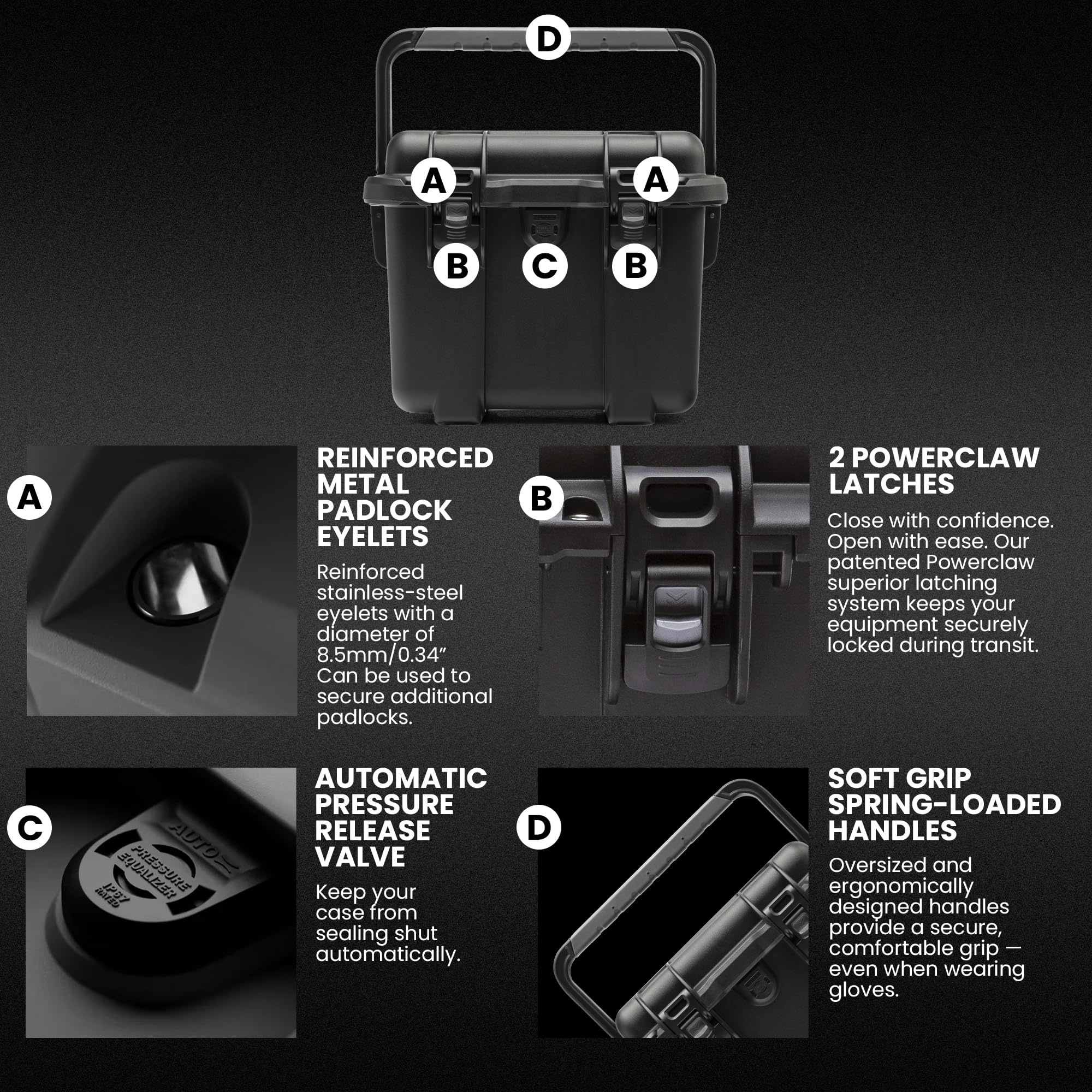 D

A A

B C B

A

REINFORCED METAL PADLOCK EYELETS

Reinforced stainless-steel eyelets with a diameter of 8.5mm/0.34" Can be used to secure additional padlocks.

B

2 POWERCLAW LATCHES

Close with confidence. Open with ease. Our patented Powerclaw superior latching system keeps your equipment securely locked during transit.

C

AUTO

PRESSURE EQUALIZER

IP67 RATED

AUTOMATIC PRESSURE RELEASE VALVE

Keep your case from sealing shut automatically.

D

SOFT GRIP SPRING-LOADED HANDLES

Oversized and ergonomically designed handles provide a secure, comfortable grip — even when wearing gloves.