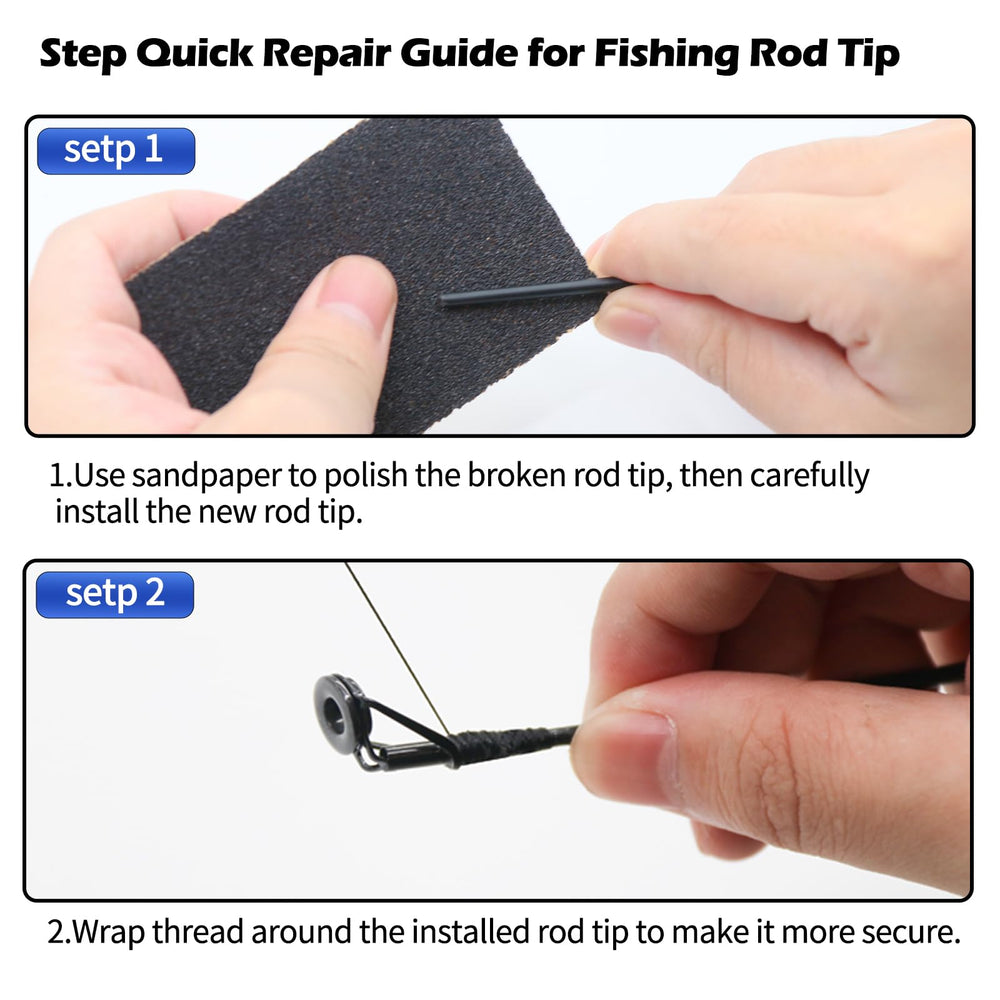 Step Quick Repair Guide for Fishing Rod Tip

setp 1

1.Use sandpaper to polish the broken rod tip, then carefully install the new rod tip.

setp 2

2.Wrap thread around the installed rod tip to make it more secure.