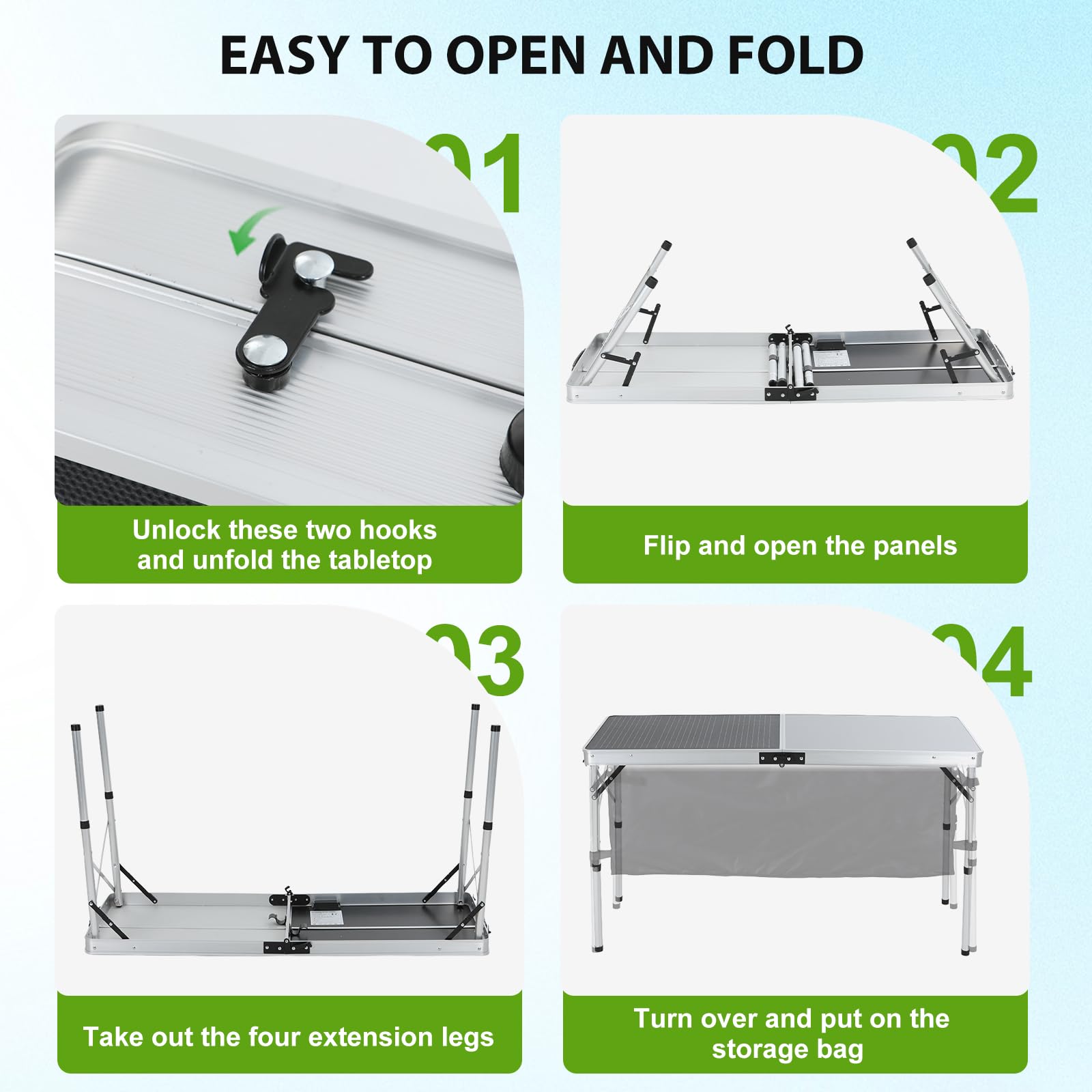 EASY TO OPEN AND FOLD

01

Unlock these two hooks and unfold the tabletop

02

Flip and open the panels

03

Take out the four extension legs

04

Turn over and put on the storage bag