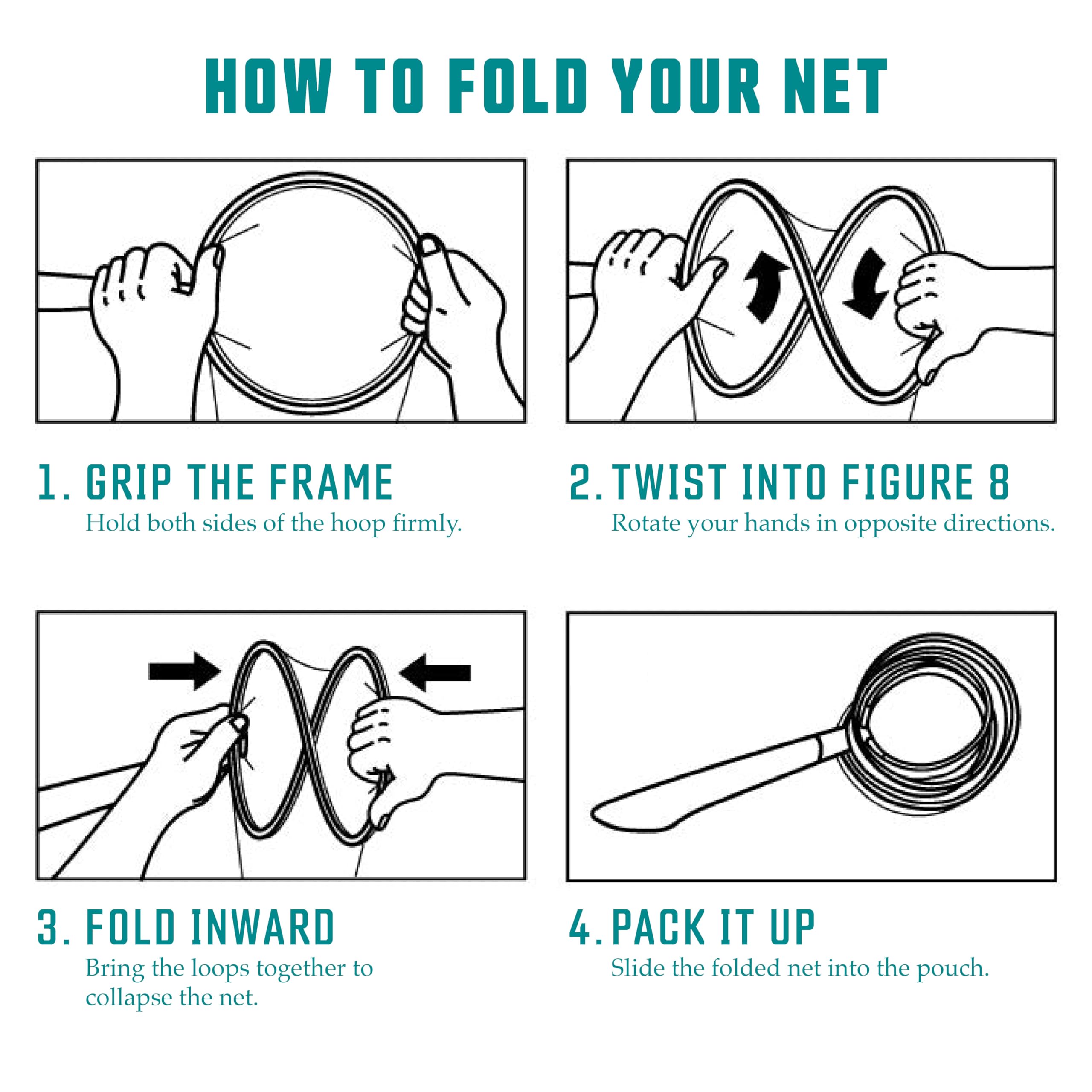 HOW TO FOLD YOUR NET

1. GRIP THE FRAME
Hold both sides of the hoop firmly.

2. TWIST INTO FIGURE 8
Rotate your hands in opposite directions.

3. FOLD INWARD
Bring the loops together to collapse the net.

4. PACK IT UP
Slide the folded net into the pouch.