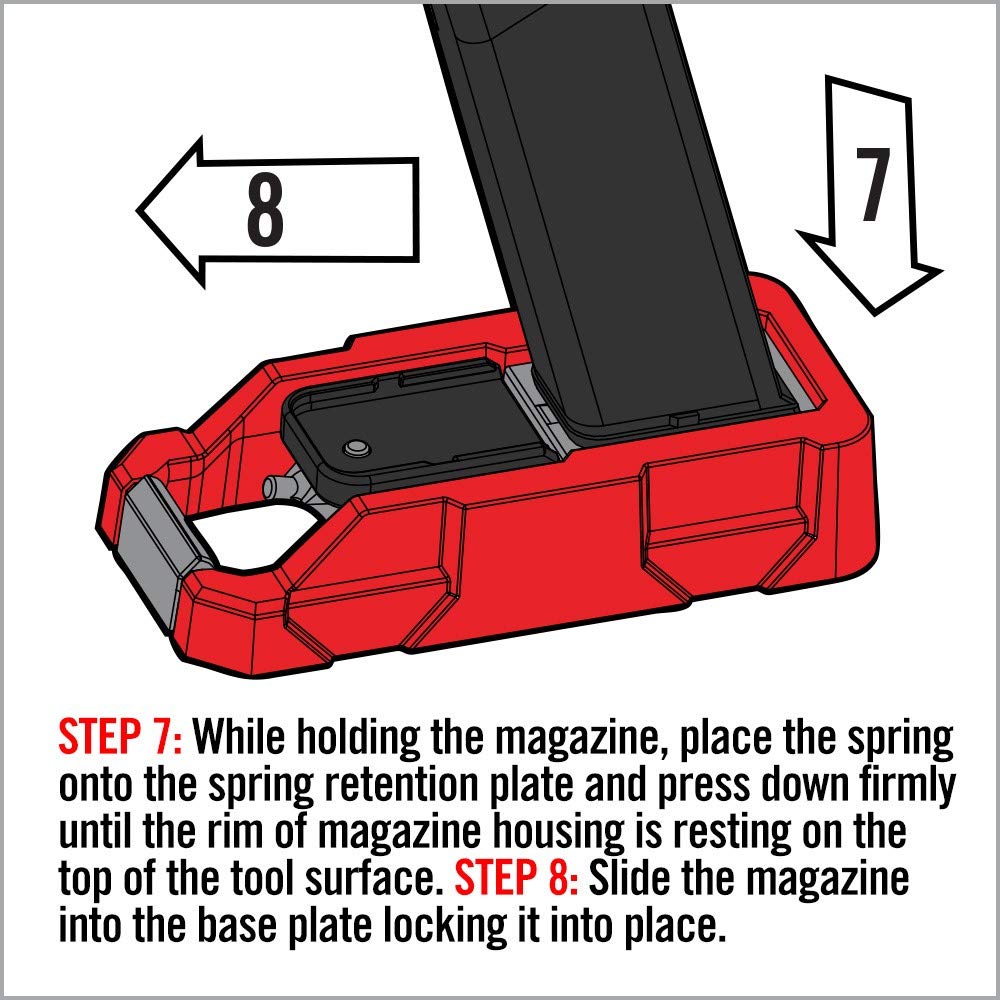 8

7

STEP 7: While holding the magazine, place the spring onto the spring retention plate and press down firmly until the rim of magazine housing is resting on the top of the tool surface. STEP 8: Slide the magazine into the base plate locking it into place.