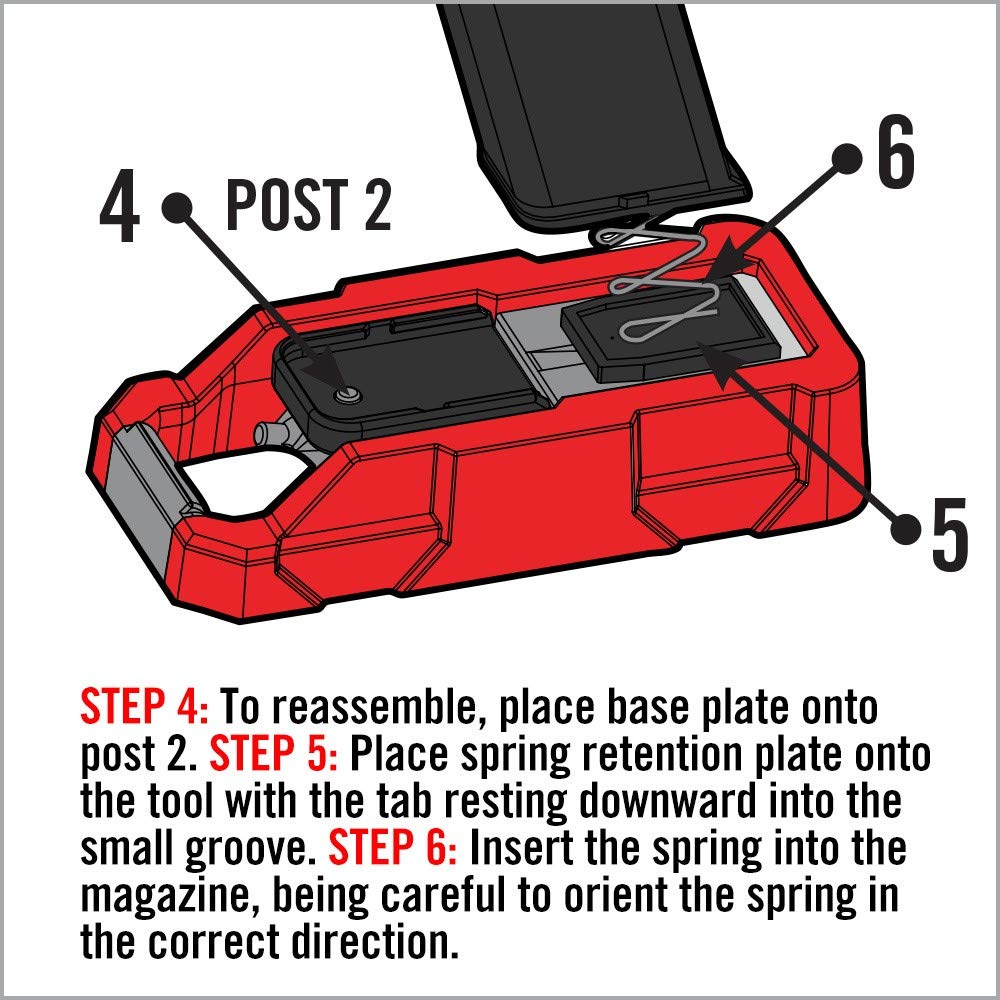 4 POST 2

6

5

STEP 4: To reassemble, place base plate onto post 2. STEP 5: Place spring retention plate onto the tool with the tab resting downward into the small groove. STEP 6: Insert the spring into the magazine, being careful to orient the spring in the correct direction.