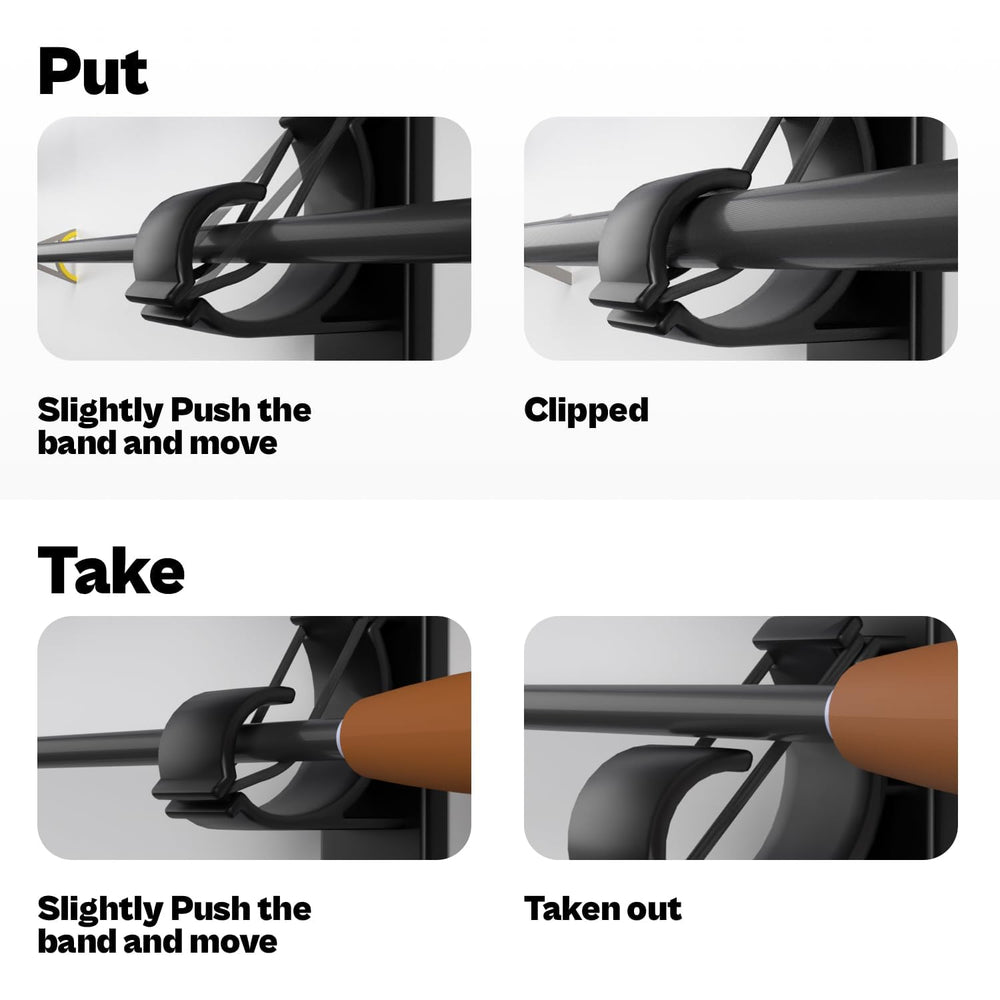 Put

Slightly Push the band and move

Clipped

Take

Slightly Push the band and move

Taken out