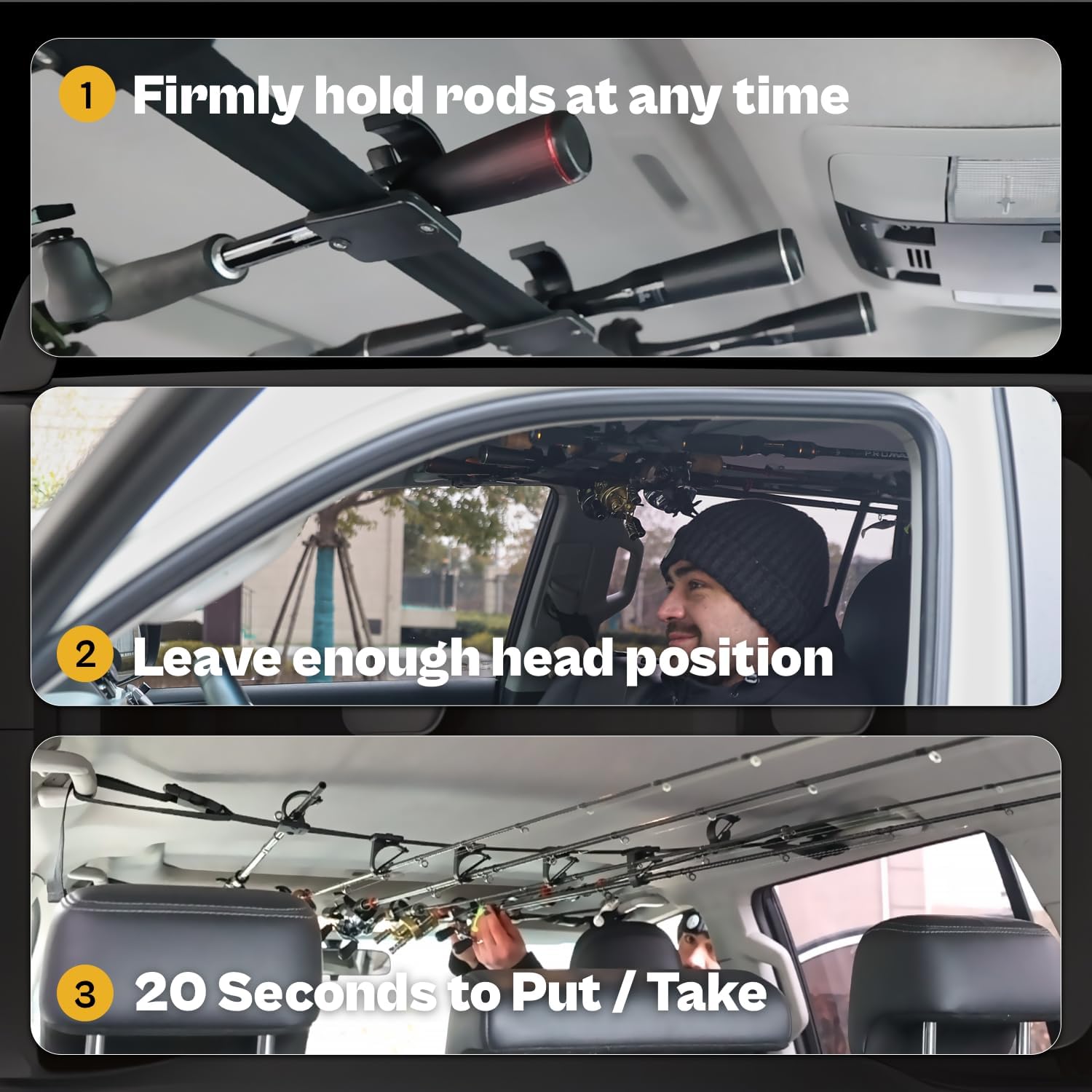 1 Firmly hold rods at any time

2 Leave enough head position

3 20 Seconds to Put / Take