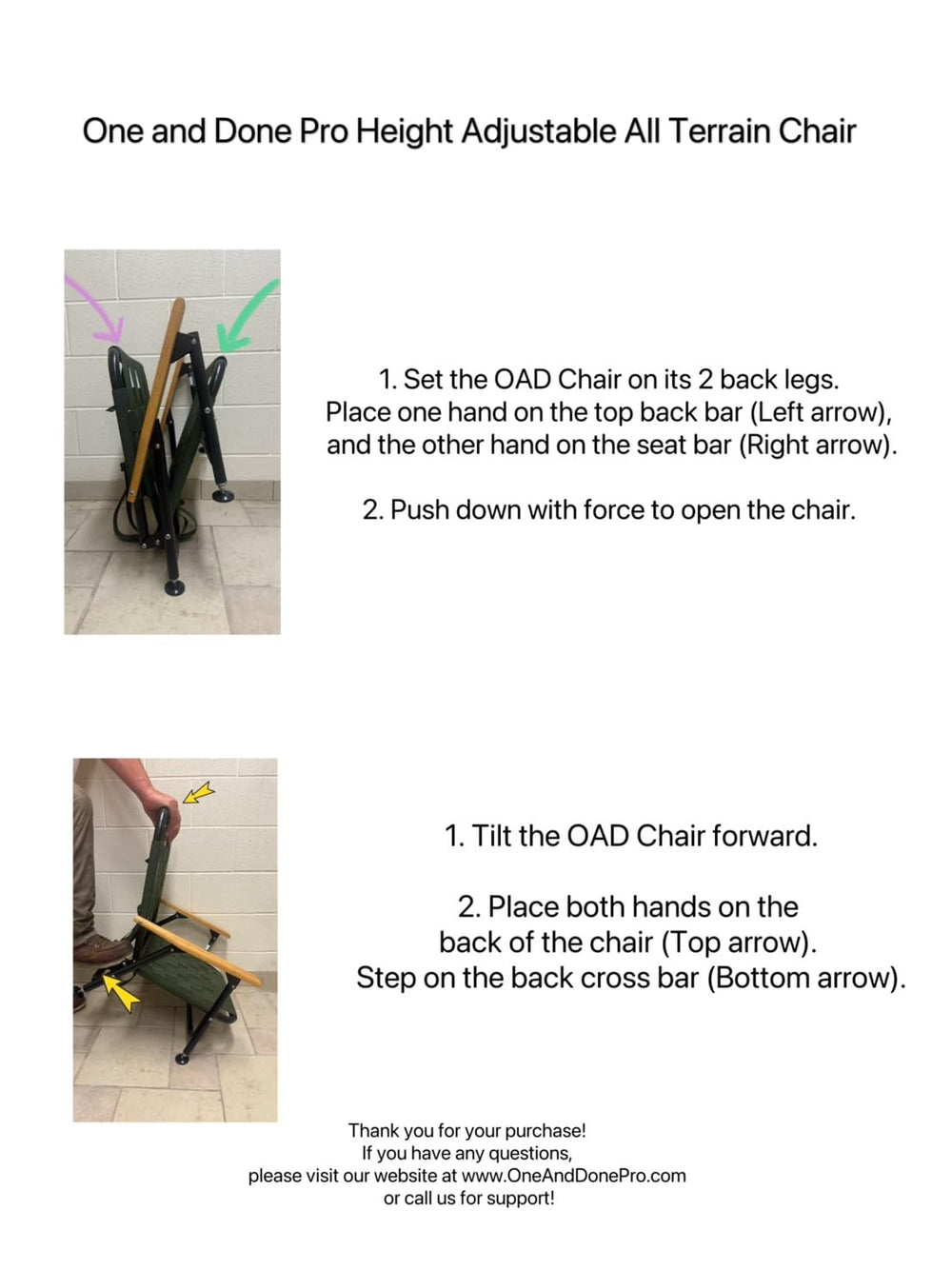 One and Done Pro Height Adjustable All Terrain Chair

1. Set the OAD Chair on its 2 back legs. Place one hand on the top back bar (Left arrow), and the other hand on the seat bar (Right arrow).

2. Push down with force to open the chair.

1. Tilt the OAD Chair forward.

2. Place both hands on the back of the chair (Top arrow). Step on the back cross bar (Bottom arrow).

Thank you for your purchase!
If you have any questions,
please visit our website at www.OneAndDonePro.com
or call us for support!