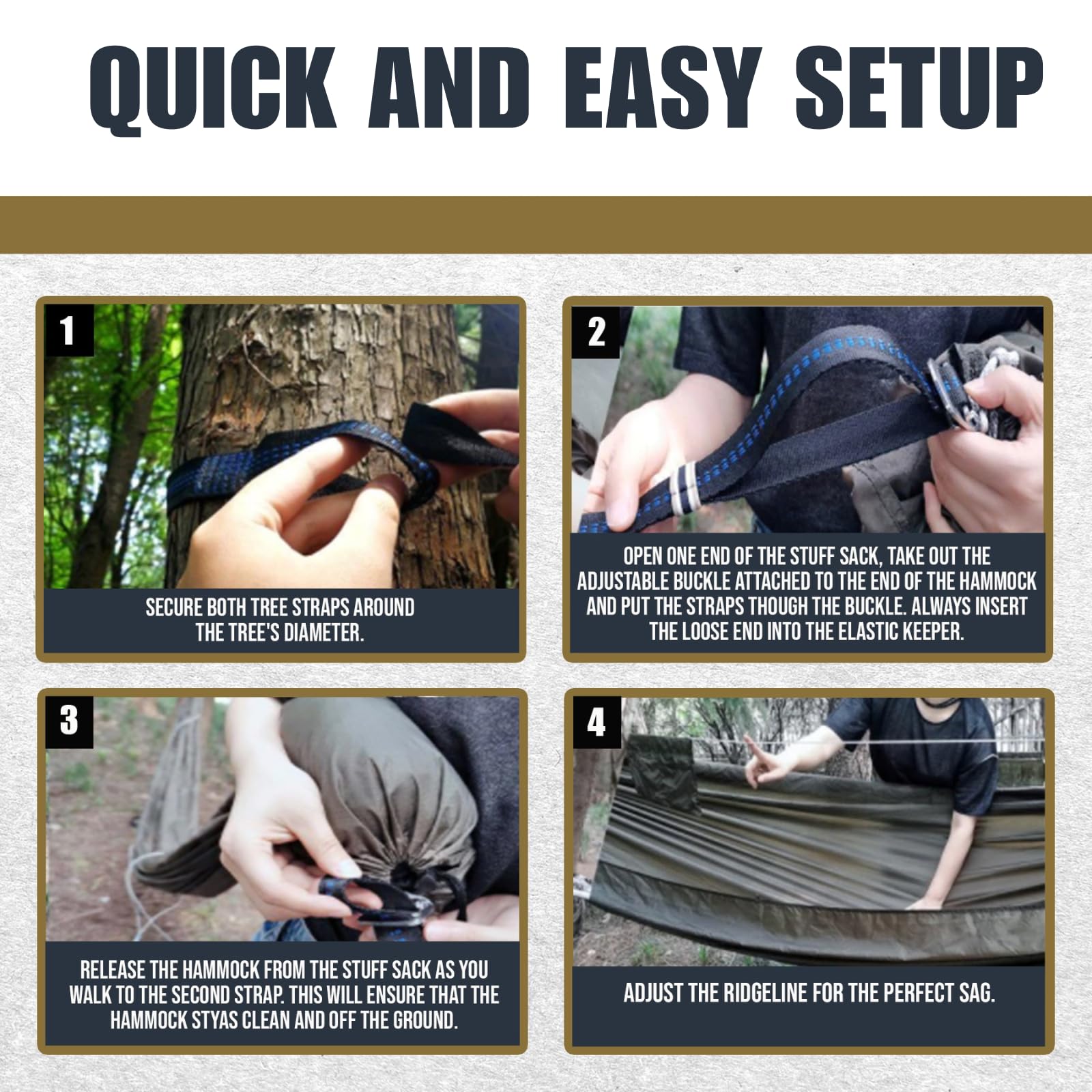 QUICK AND EASY SETUP

1

SECURE BOTH TREE STRAPS AROUND THE TREE'S DIAMETER.

2

OPEN ONE END OF THE STUFF SACK, TAKE OUT THE ADJUSTABLE BUCKLE ATTACHED TO THE END OF THE HAMMOCK AND PUT THE STRAPS THOUGH THE BUCKLE. ALWAYS INSERT THE LOOSE END INTO THE ELASTIC KEEPER.

3

RELEASE THE HAMMOCK FROM THE STUFF SACK AS YOU WALK TO THE SECOND STRAP. THIS WILL ENSURE THAT THE HAMMOCK STYAS CLEAN AND OFF THE GROUND.

4

ADJUST THE RIDGELINE FOR THE PERFECT SAG.