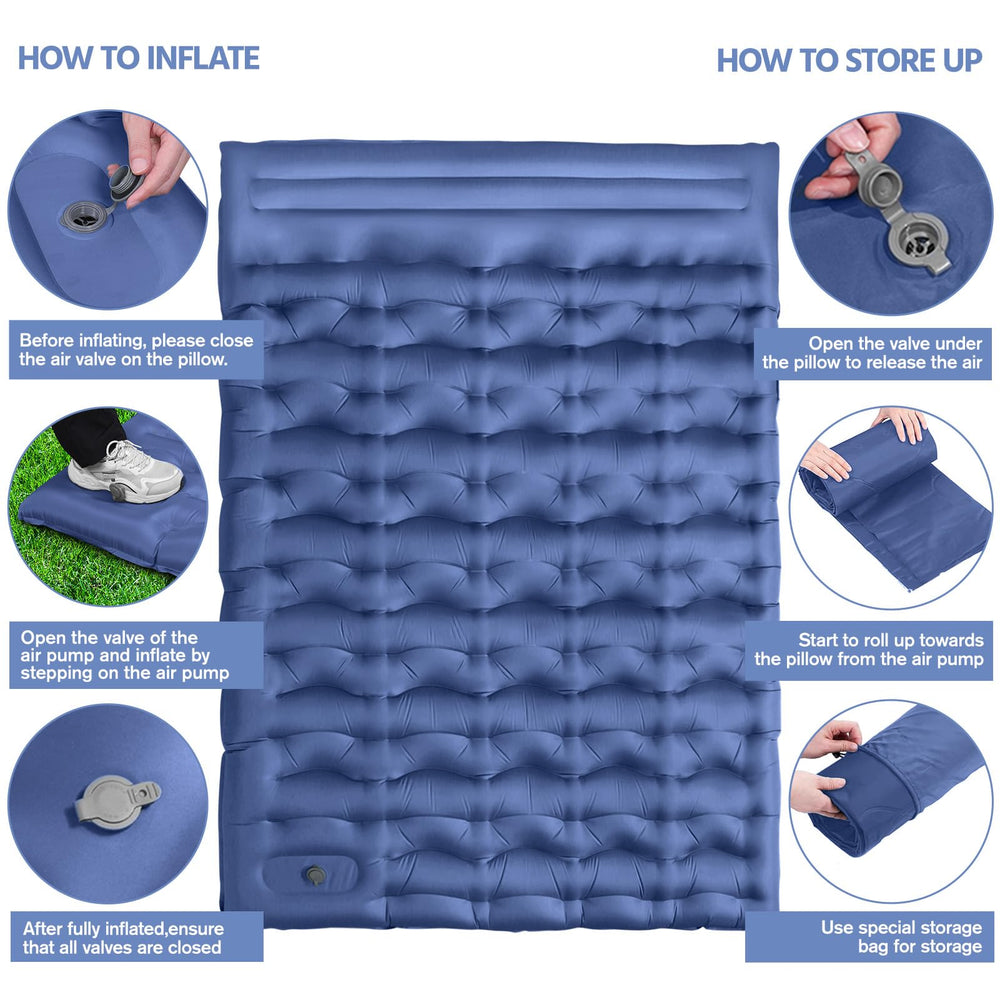 HOW TO INFLATE

Before inflating, please close the air valve on the pillow.

Open the valve of the air pump and inflate by stepping on the air pump

After fully inflated,ensure that all valves are closed

HOW TO STORE UP

Open the valve under the pillow to release the air

Start to roll up towards the pillow from the air pump

Use special storage bag for storage