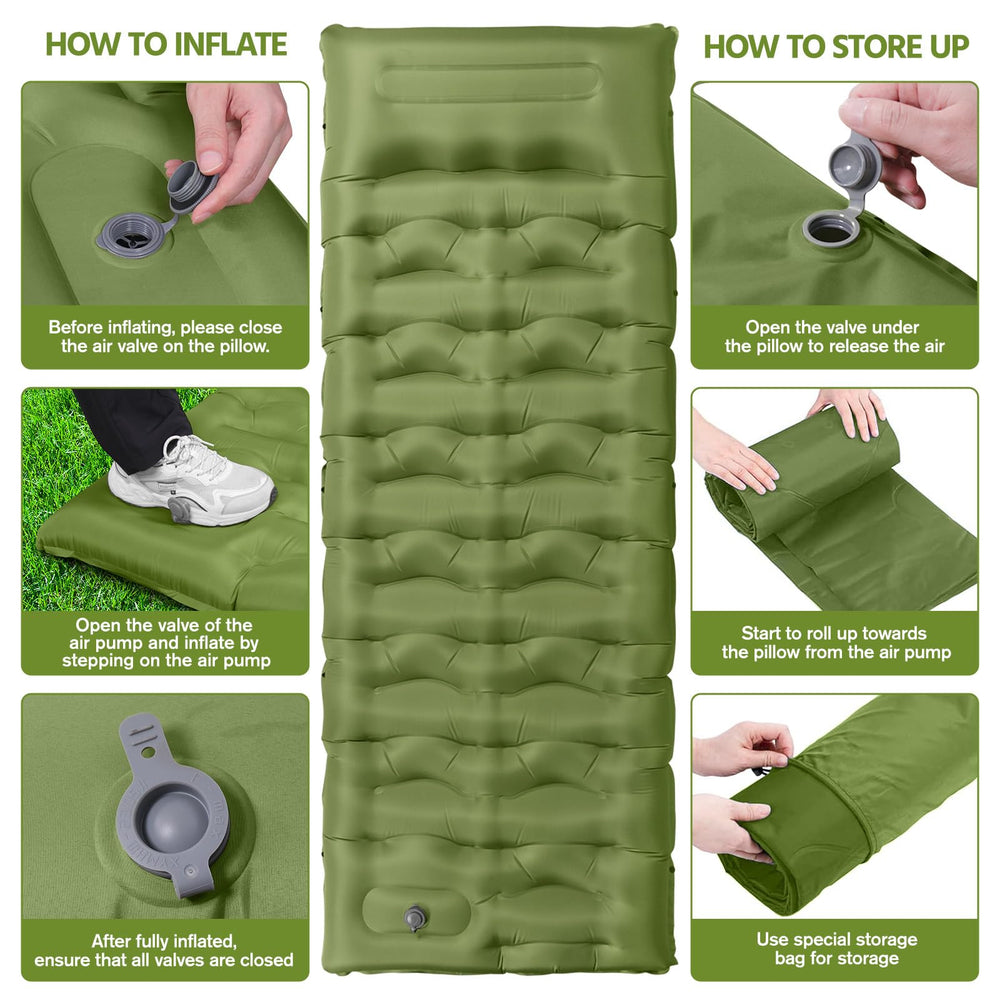 HOW TO INFLATE

Before inflating, please close the air valve on the pillow.

Open the valve of the air pump and inflate by stepping on the air pump

After fully inflated, ensure that all valves are closed

HOW TO STORE UP

Open the valve under the pillow to release the air

Start to roll up towards the pillow from the air pump

Use special storage bag for storage