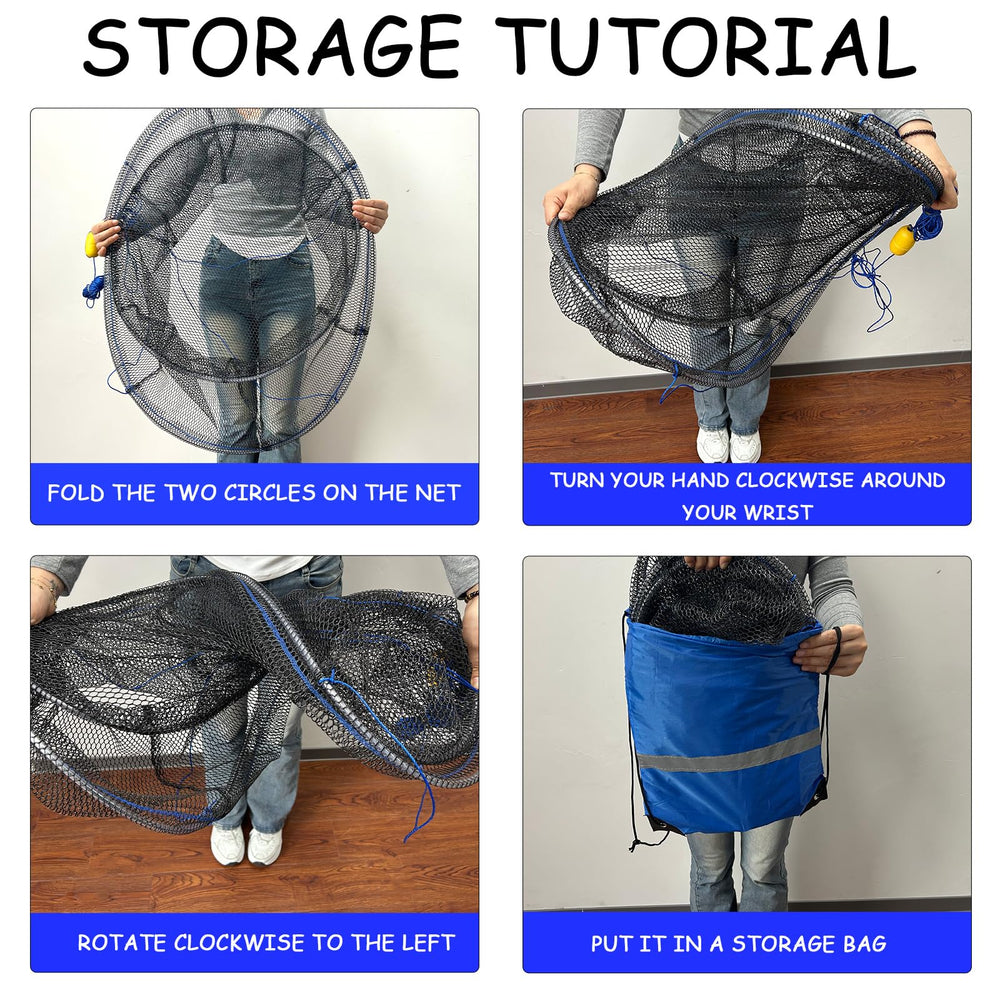 STORAGE TUTORIAL

FOLD THE TWO CIRCLES ON THE NET

TURN YOUR HAND CLOCKWISE AROUND YOUR WRIST

ROTATE CLOCKWISE TO THE LEFT

PUT IT IN A STORAGE BAG