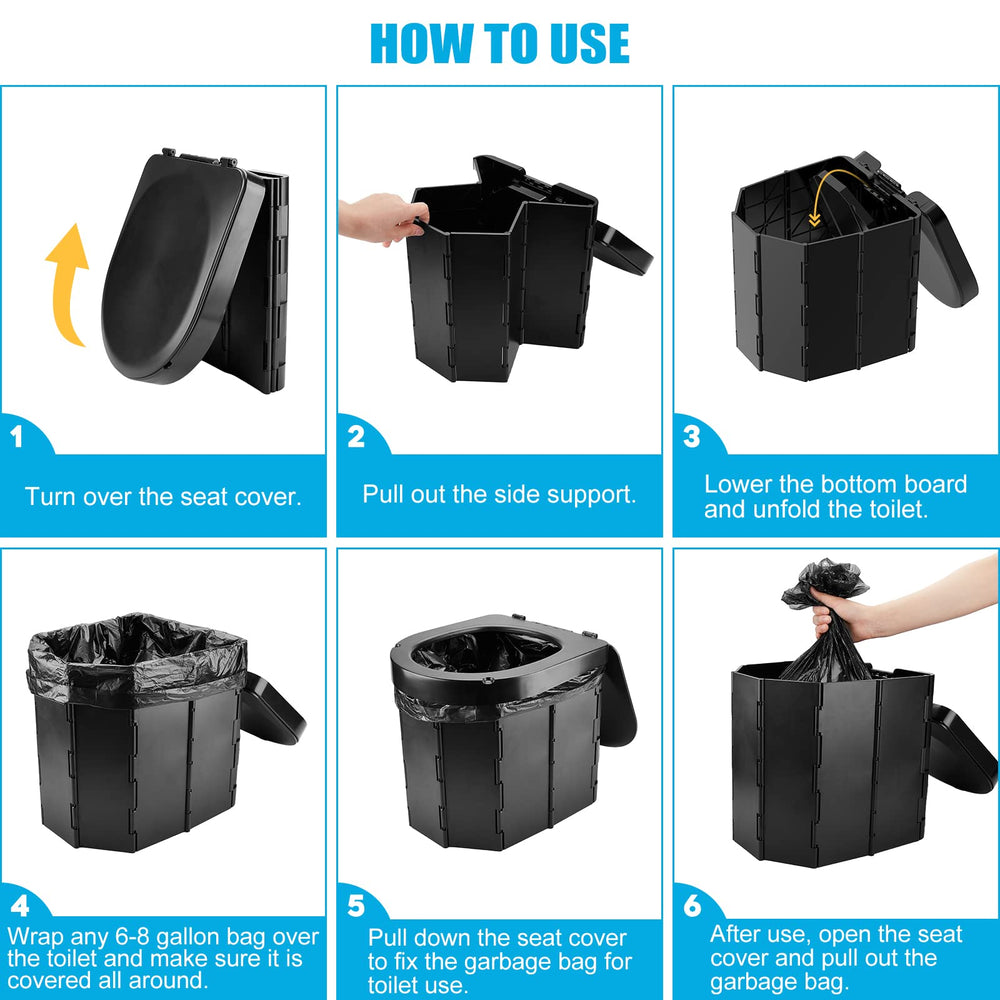 HOW TO USE

1
Turn over the seat cover.

2
Pull out the side support.

3
Lower the bottom board and unfold the toilet.

4
Wrap any 6-8 gallon bag over the toilet and make sure it is covered all around.

5
Pull down the seat cover to fix the garbage bag for toilet use.

6
After use, open the seat cover and pull out the garbage bag.