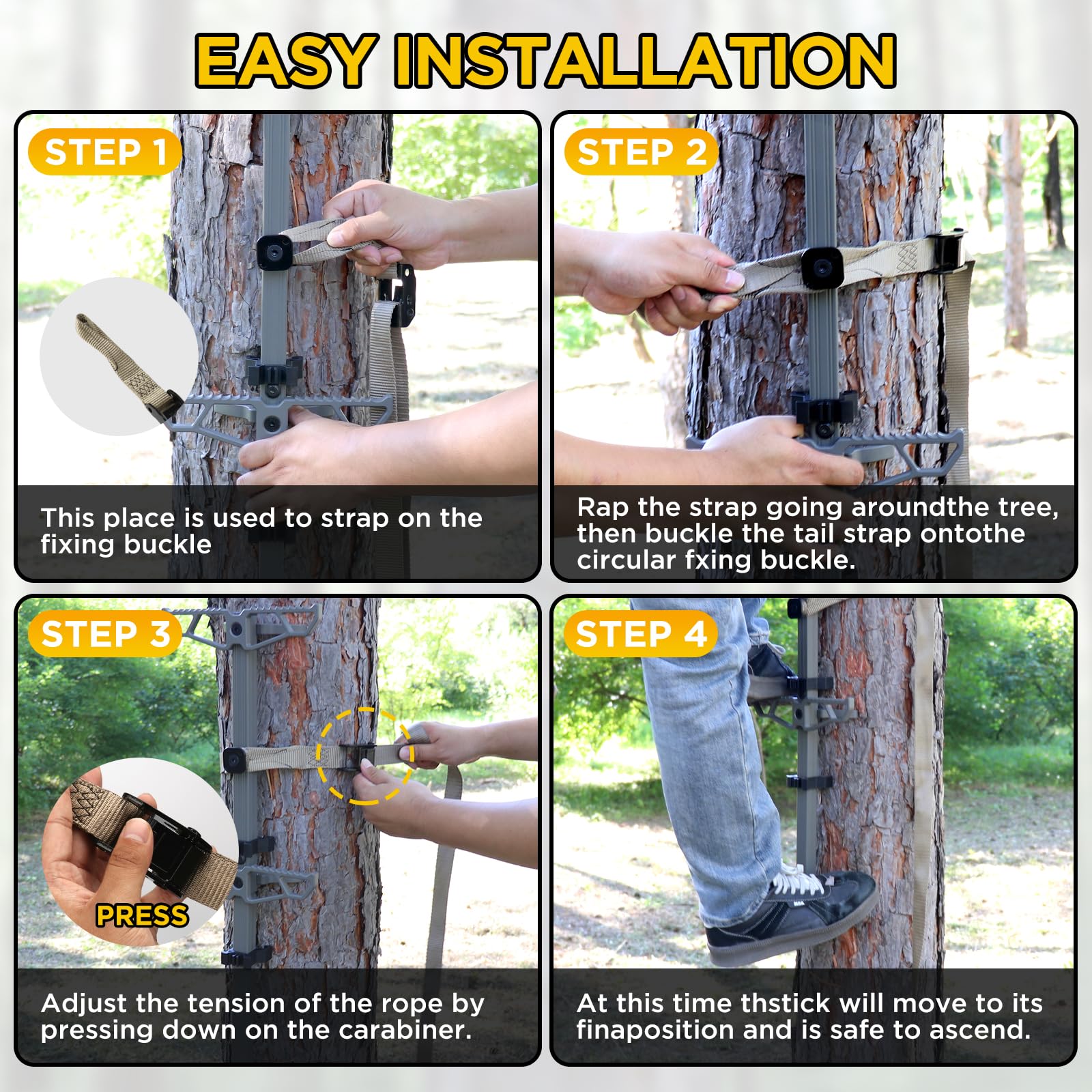 EASY INSTALLATION

STEP 1

This place is used to strap on the fixing buckle

STEP 2

Rap the strap going aroundthe tree, then buckle the tail strap ontothe circular fxing buckle.

STEP 3

PRESS

Adjust the tension of the rope by pressing down on the carabiner.

STEP 4

At this time thstick will move to its finaposition and is safe to ascend.