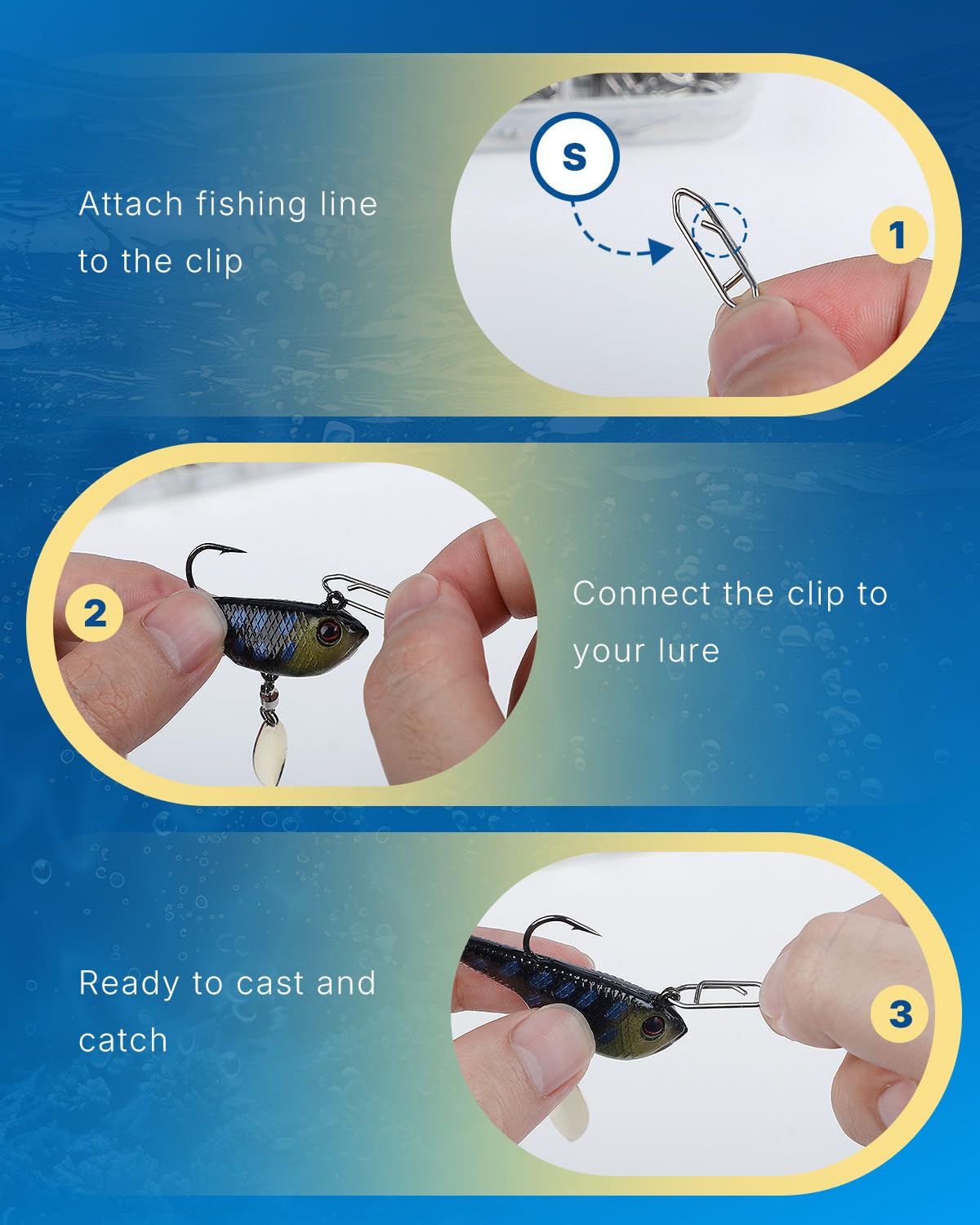 Attach fishing line to the clip

S

1

2

Connect the clip to your lure

Ready to cast and catch

3