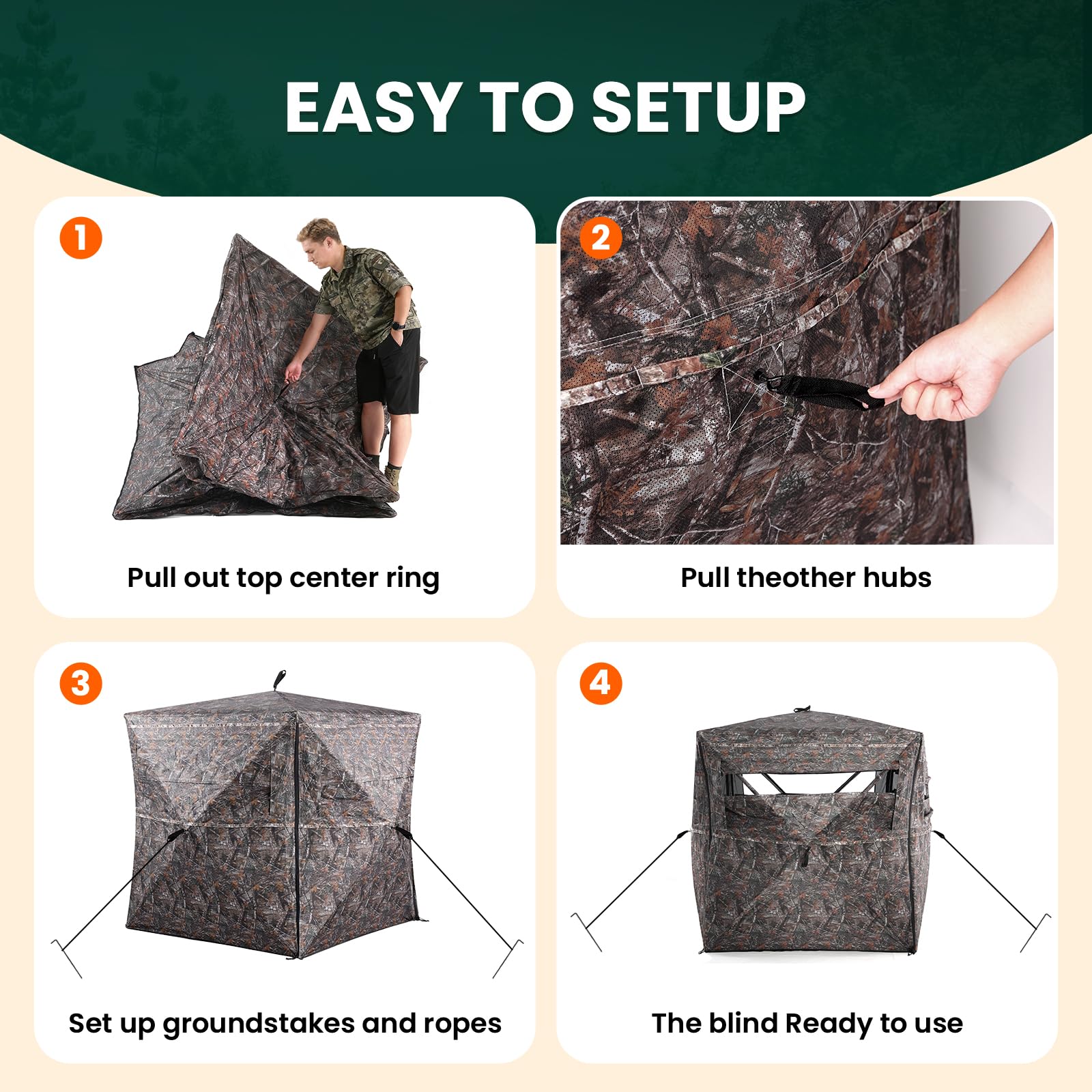 EASY TO SETUP

1

Pull out top center ring

2

Pull theother hubs

3

Set up groundstakes and ropes

4

The blind Ready to use