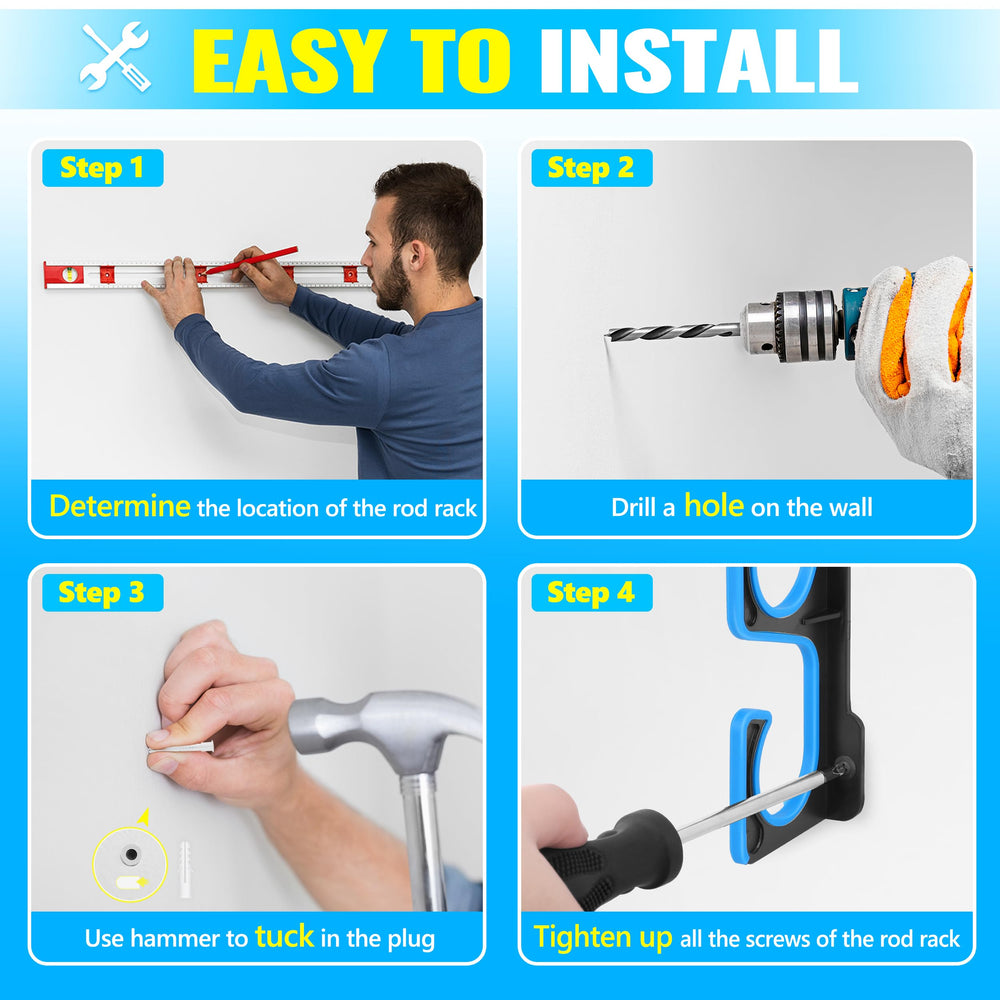 EASY TO INSTALL

Step 1

Determine the location of the rod rack

Step 2

Drill a hole on the wall

Step 3

Use hammer to tuck in the plug

Step 4

Tighten up all the screws of the rod rack