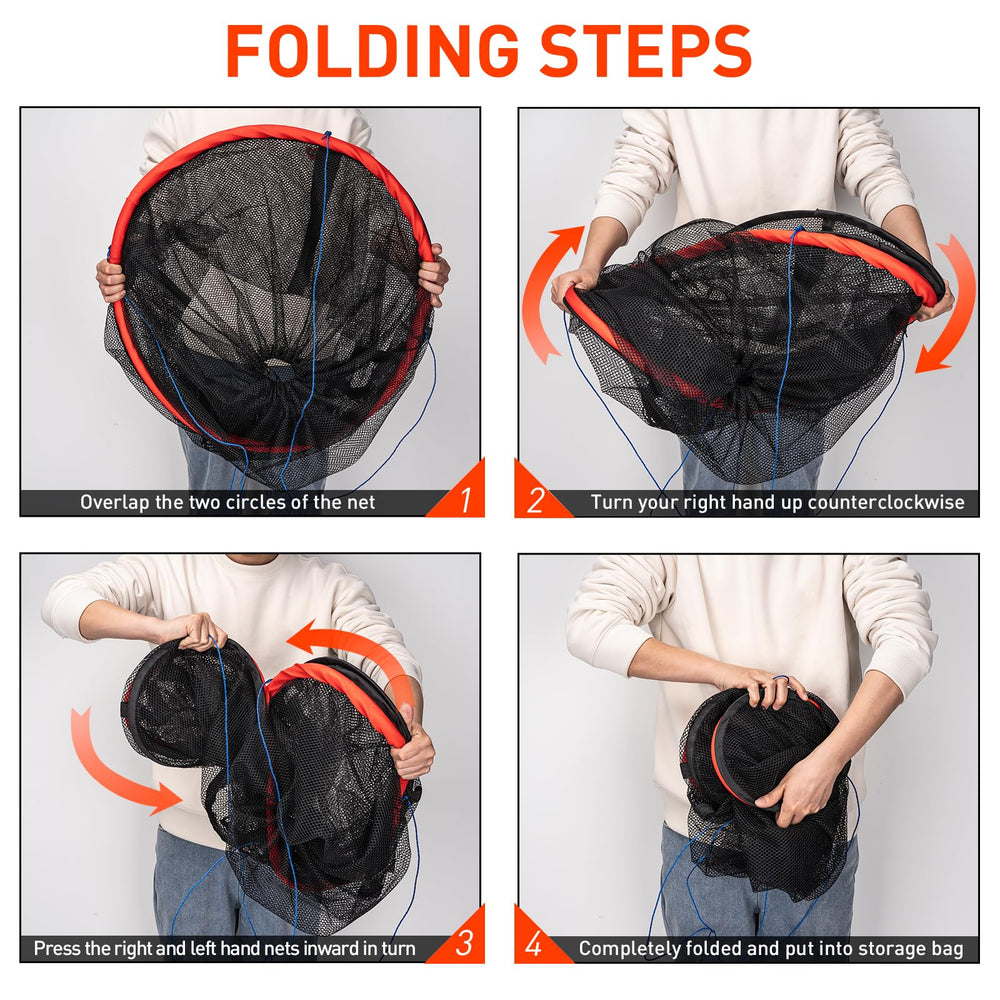 FOLDING STEPS

Overlap the two circles of the net 1

2 Turn your right hand up counterclockwise

Press the right and left hand nets inward in turn 3

4 Completely folded and put into storage bag