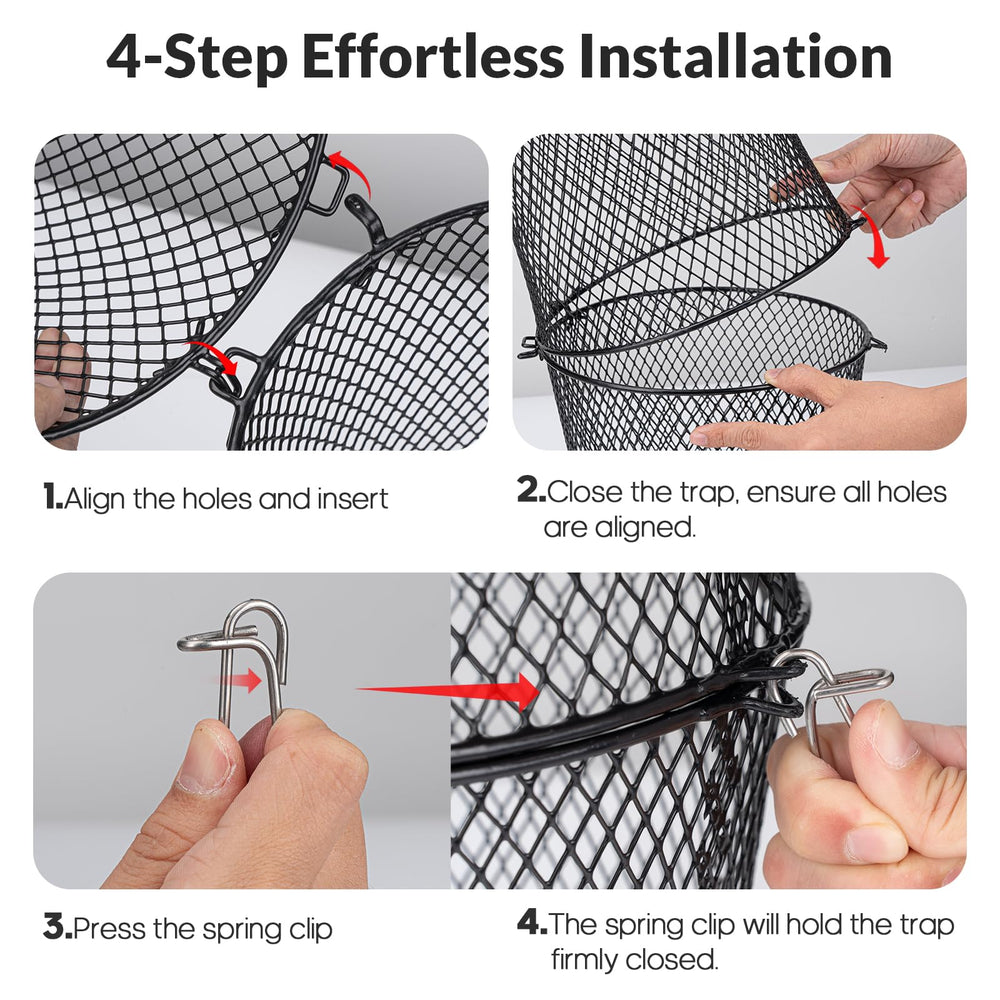 4-Step Effortless Installation

1.Align the holes and insert

2.Close the trap, ensure all holes are aligned.

3.Press the spring clip

4.The spring clip will hold the trap firmly closed.