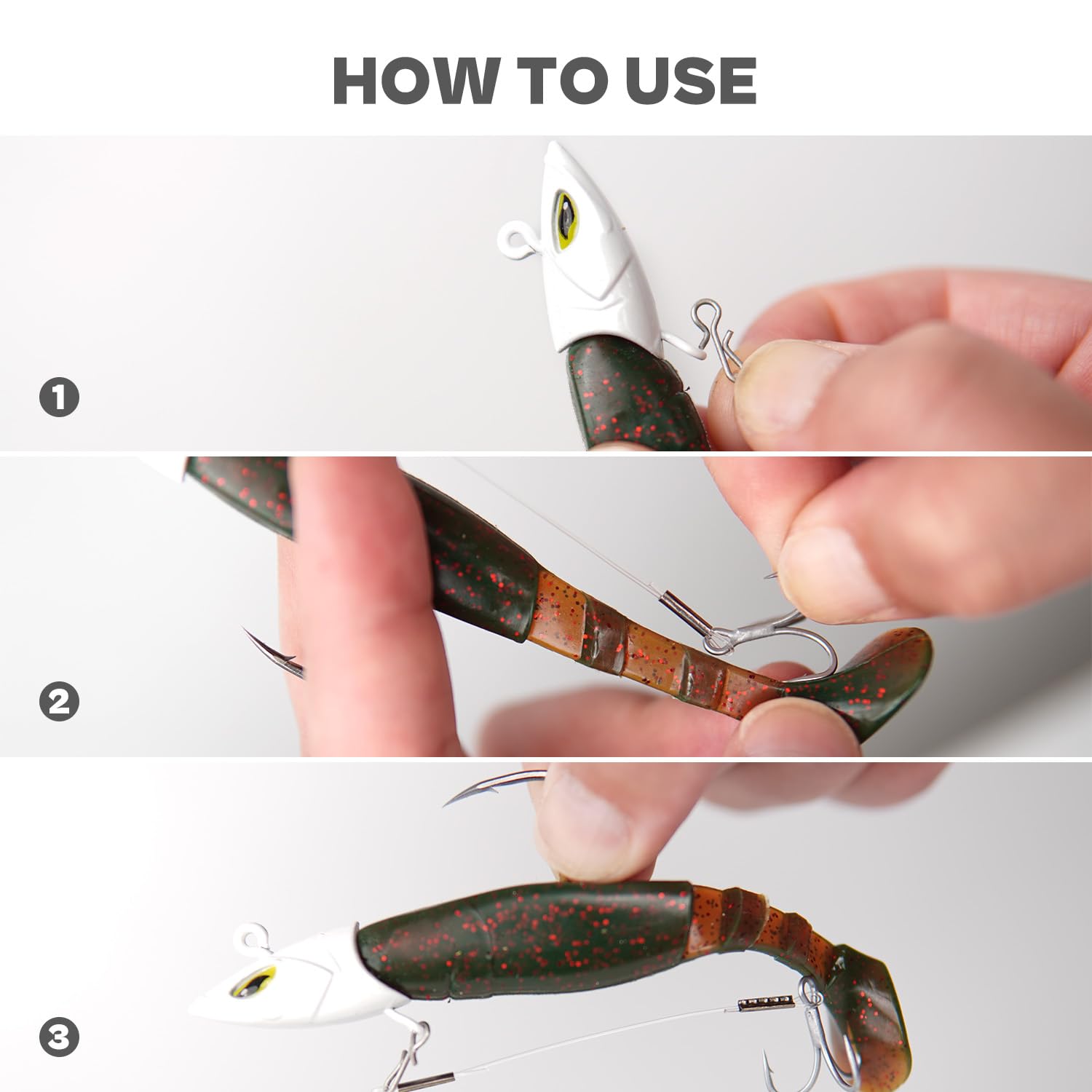 HOW TO USE

1

2

3