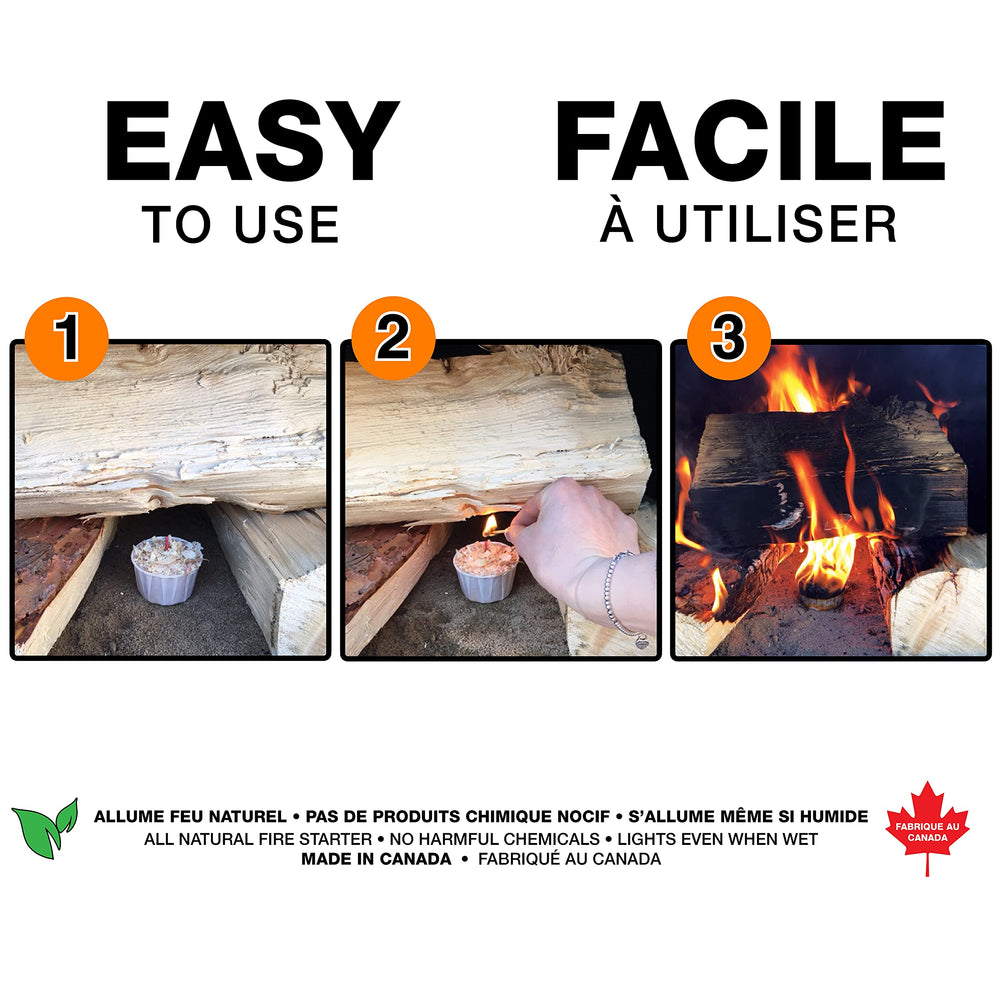 EASY
TO USE

FACILE
À UTILISER

1

2

3

ALLUME FEU NATUREL • PAS DE PRODUITS CHIMIQUE NOCIF • S'ALLUME MÊME SI HUMIDE
ALL NATURAL FIRE STARTER • NO HARMFUL CHEMICALS • LIGHTS EVEN WHEN WET
MADE IN CANADA • FABRIQUÉ AU CANADA

FABRIQUE AU CANADA