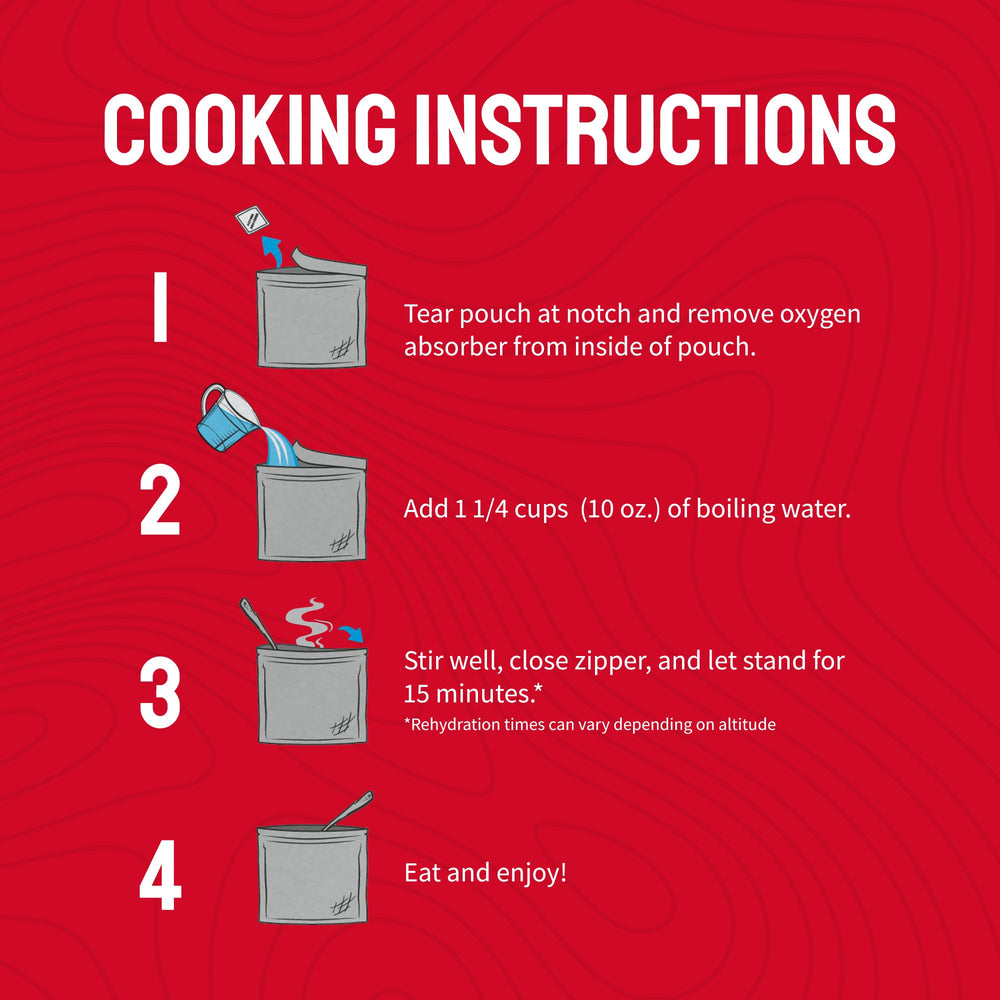 COOKING INSTRUCTIONS

1

Tear pouch at notch and remove oxygen absorber from inside of pouch.

2

Add 1 1/4 cups (10 oz.) of boiling water.

3

Stir well, close zipper, and let stand for 15 minutes.*
*Rehydration times can vary depending on altitude

4

Eat and enjoy!