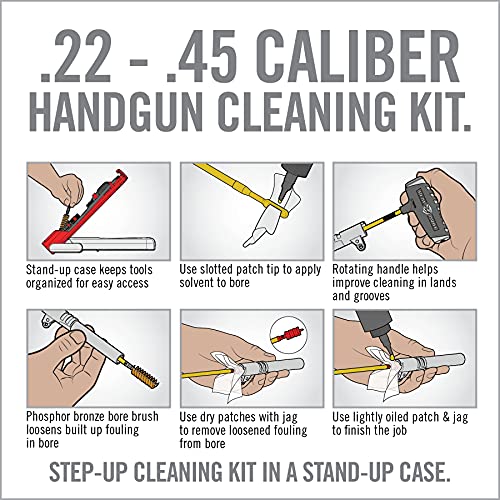 .22 - .45 CALIBER
HANDGUN CLEANING KIT.

Stand-up case keeps tools organized for easy access

Use slotted patch tip to apply solvent to bore

Rotating handle helps improve cleaning in lands and grooves

Phosphor bronze bore brush loosens built up fouling in bore

Use dry patches with jag to remove loosened fouling from bore

Use lightly oiled patch & jag to finish the job

STEP-UP CLEANING KIT IN A STAND-UP CASE.