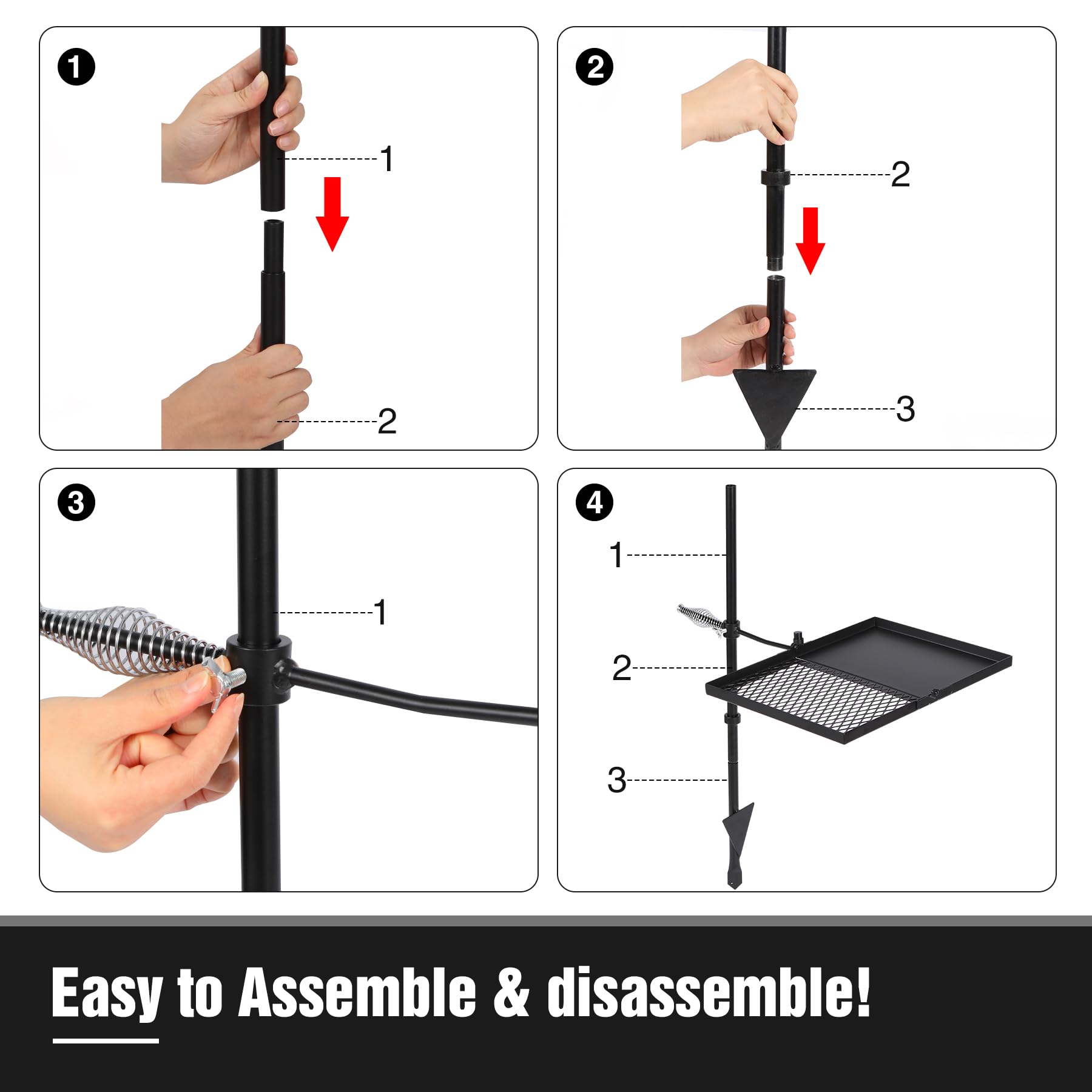 1

1

2

2

2

3

3

1

4

1

2

3

Easy to Assemble & disassemble!