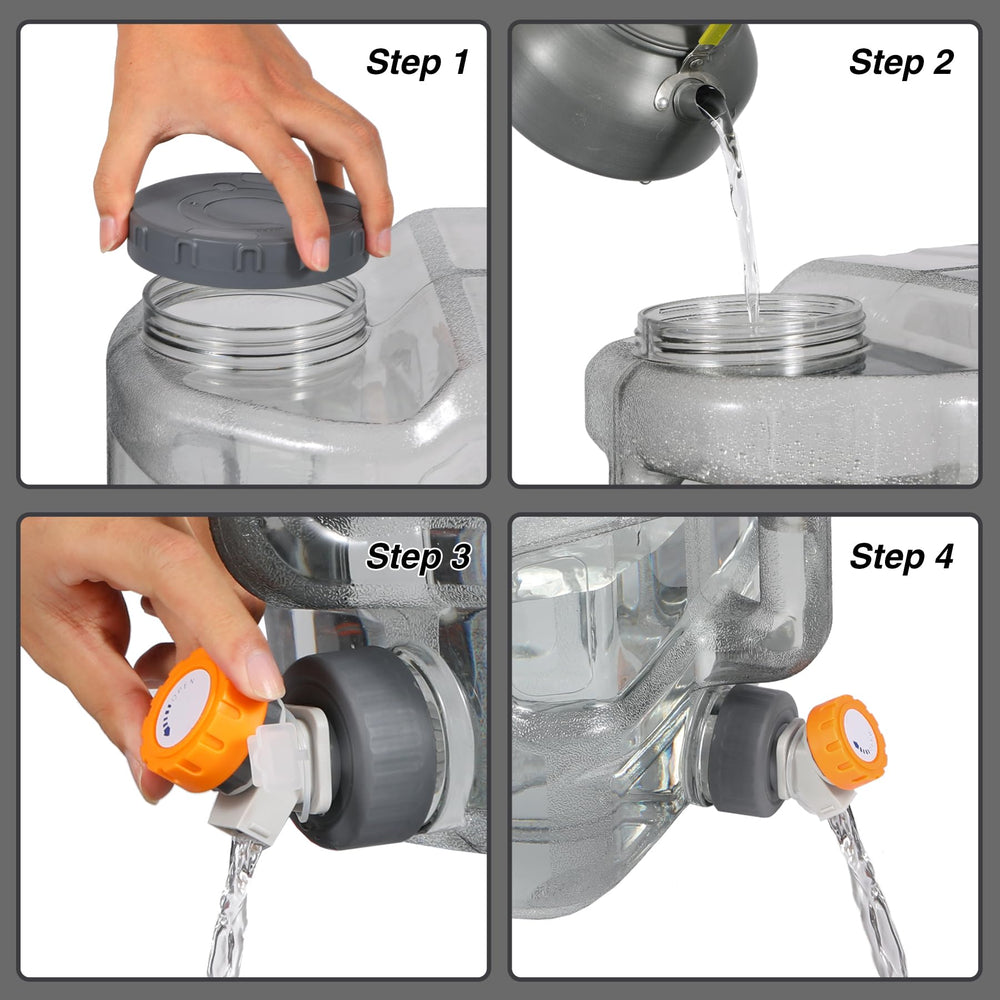 Step 1

Step 2

Step 3

Step 4