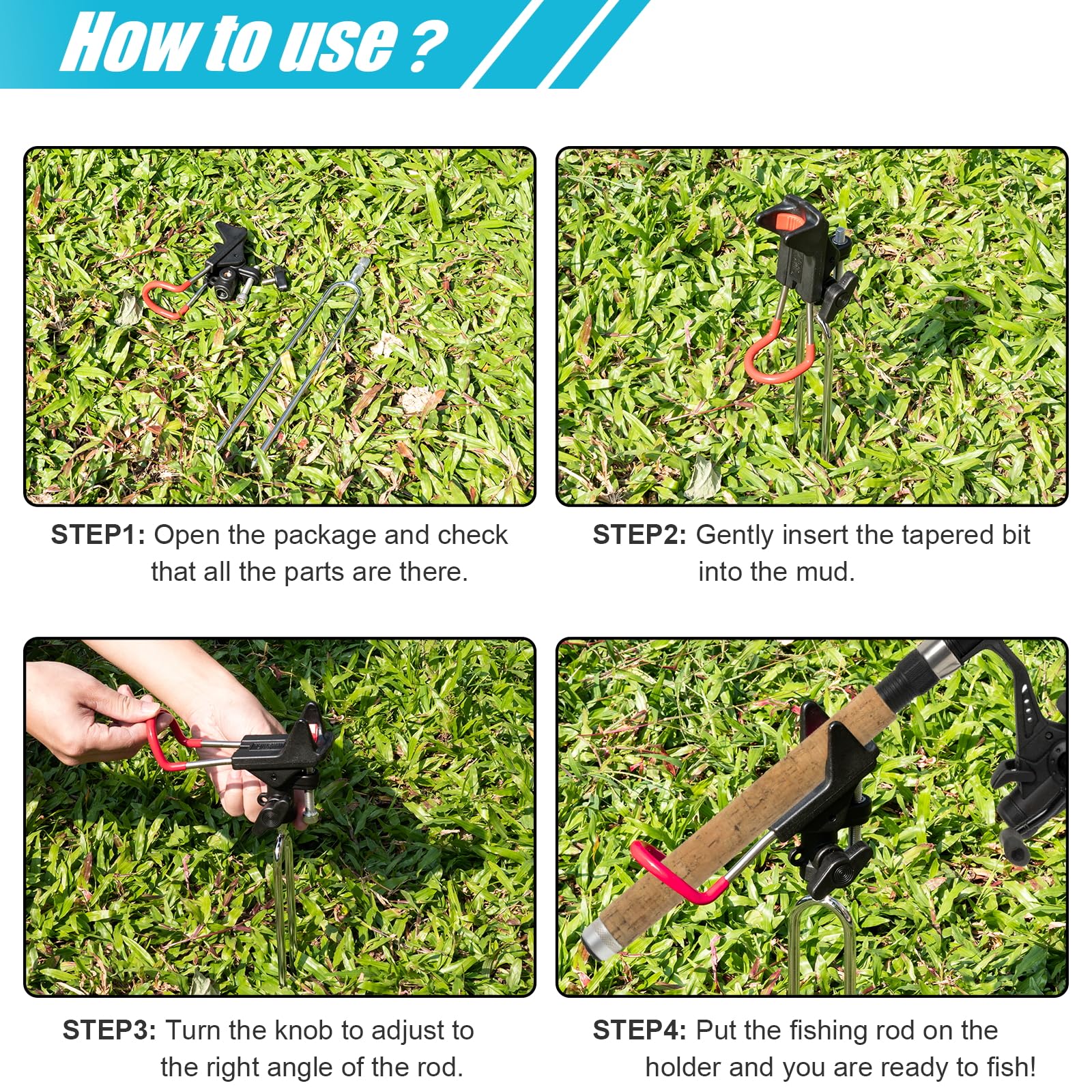 How to use ?

STEP1: Open the package and check that all the parts are there.

STEP2: Gently insert the tapered bit into the mud.

STEP3: Turn the knob to adjust to the right angle of the rod.

STEP4: Put the fishing rod on the holder and you are ready to fish!