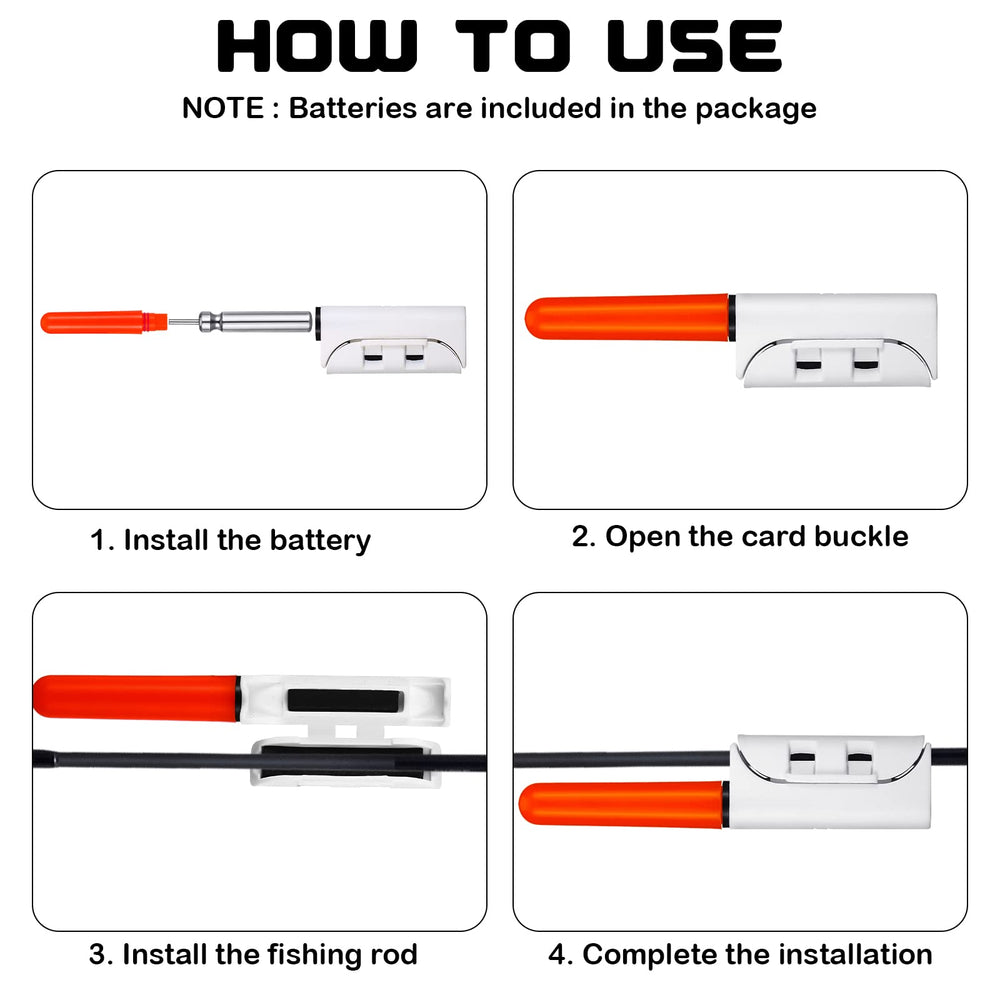 HOW TO USE

NOTE : Batteries are included in the package

1. Install the battery

2. Open the card buckle

3. Install the fishing rod

4. Complete the installation