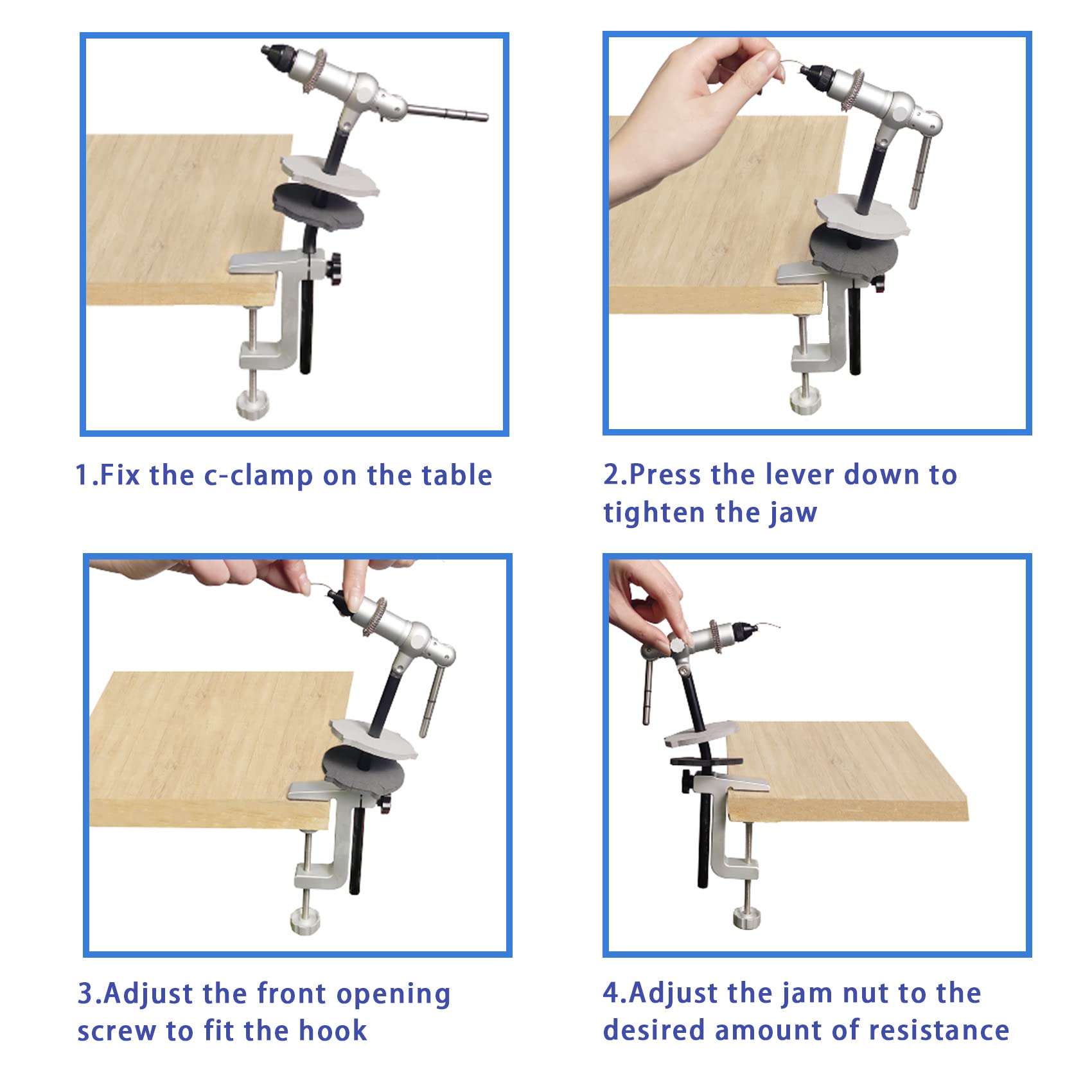 1.Fix the c-clamp on the table

2.Press the lever down to tighten the jaw

3.Adjust the front opening screw to fit the hook

4.Adjust the jam nut to the desired amount of resistance