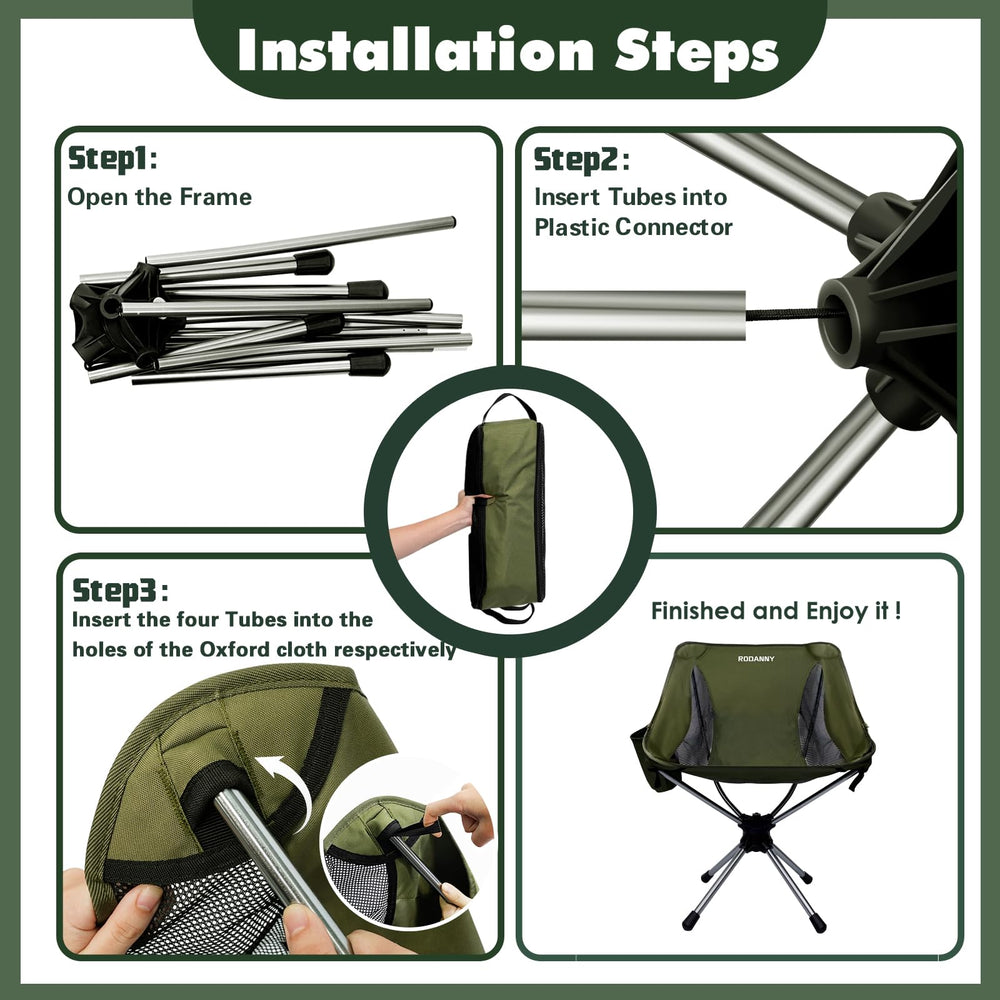 Installation Steps

Step1:
Open the Frame

Step2:
Insert Tubes into Plastic Connector

Step3:
Insert the four Tubes into the holes of the Oxford cloth respectively

Finished and Enjoy it !

RODANNY