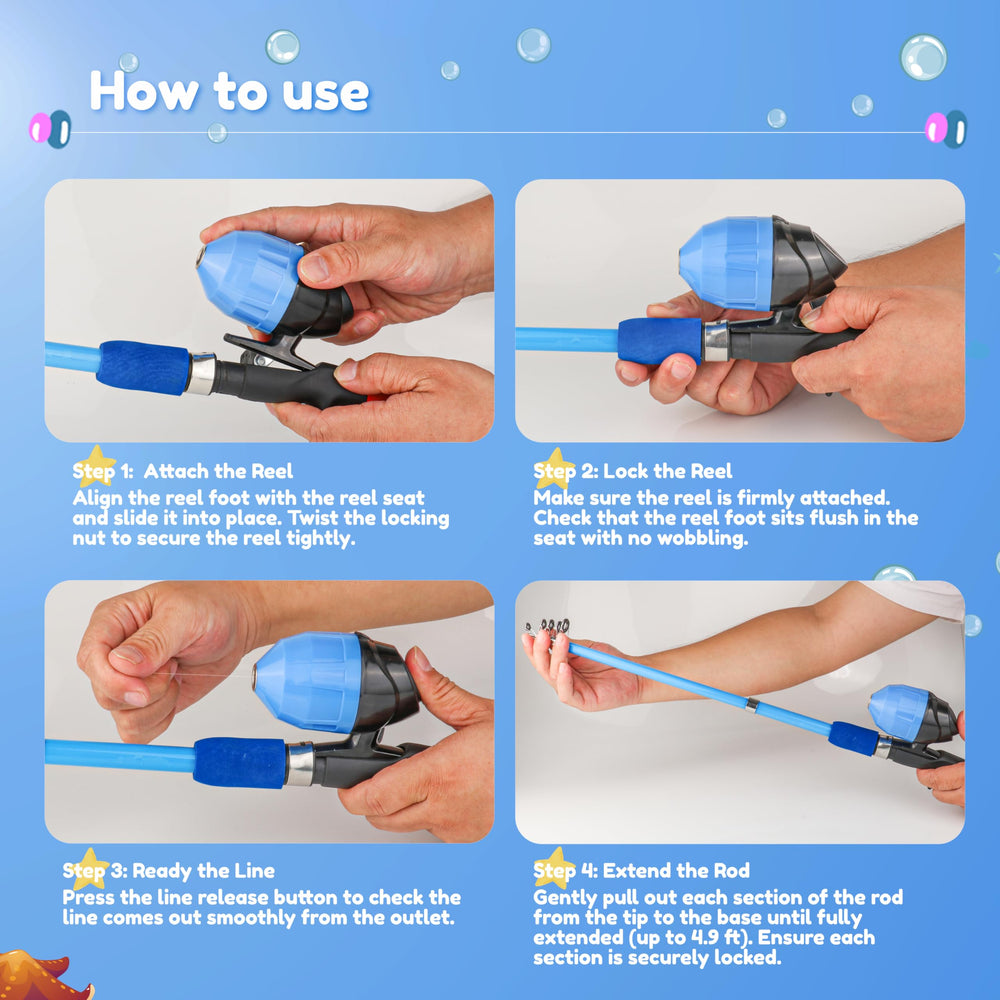 How to use

Step 1: Attach the Reel
Align the reel foot with the reel seat and slide it into place. Twist the locking nut to secure the reel tightly.

Step 2: Lock the Reel
Make sure the reel is firmly attached. Check that the reel foot sits flush in the seat with no wobbling.

Step 3: Ready the Line
Press the line release button to check the line comes out smoothly from the outlet.

Step 4: Extend the Rod
Gently pull out each section of the rod from the tip to the base until fully extended (up to 4.9 ft). Ensure each section is securely locked.