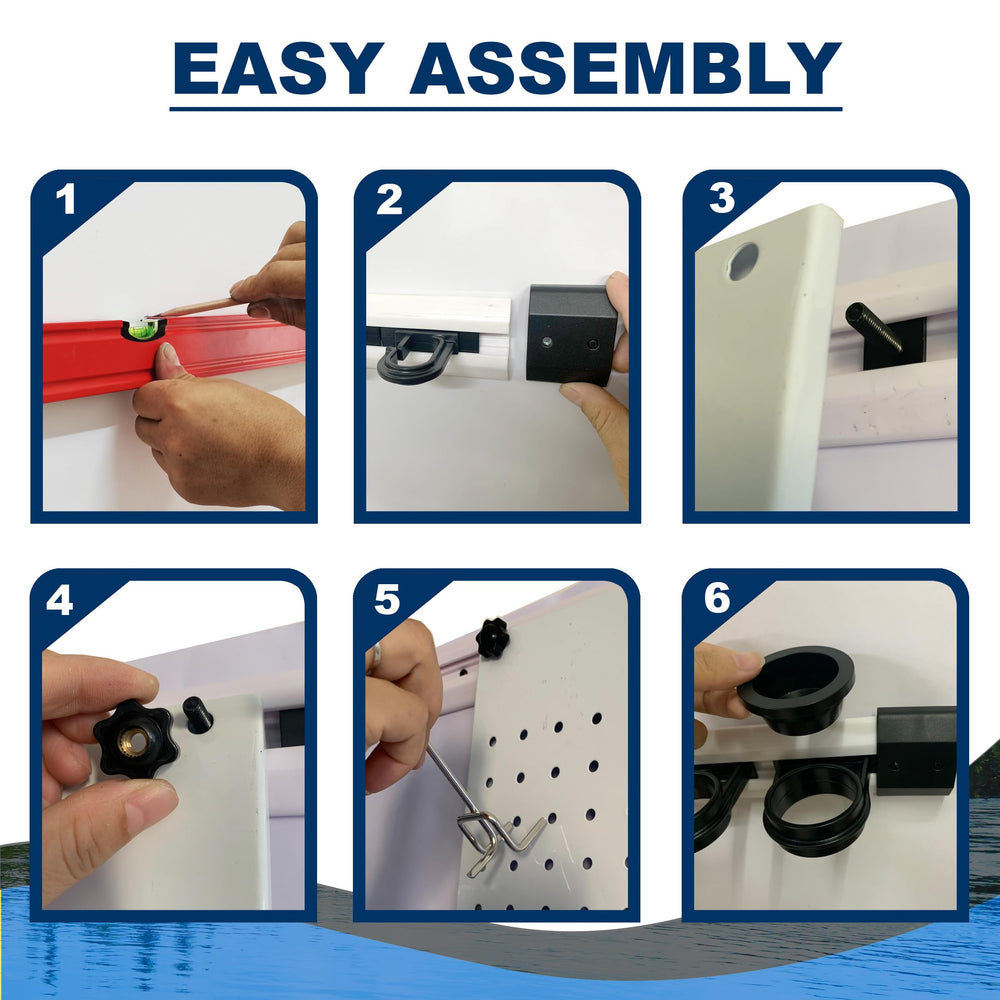 EASY ASSEMBLY

1

2

3

4

5

6