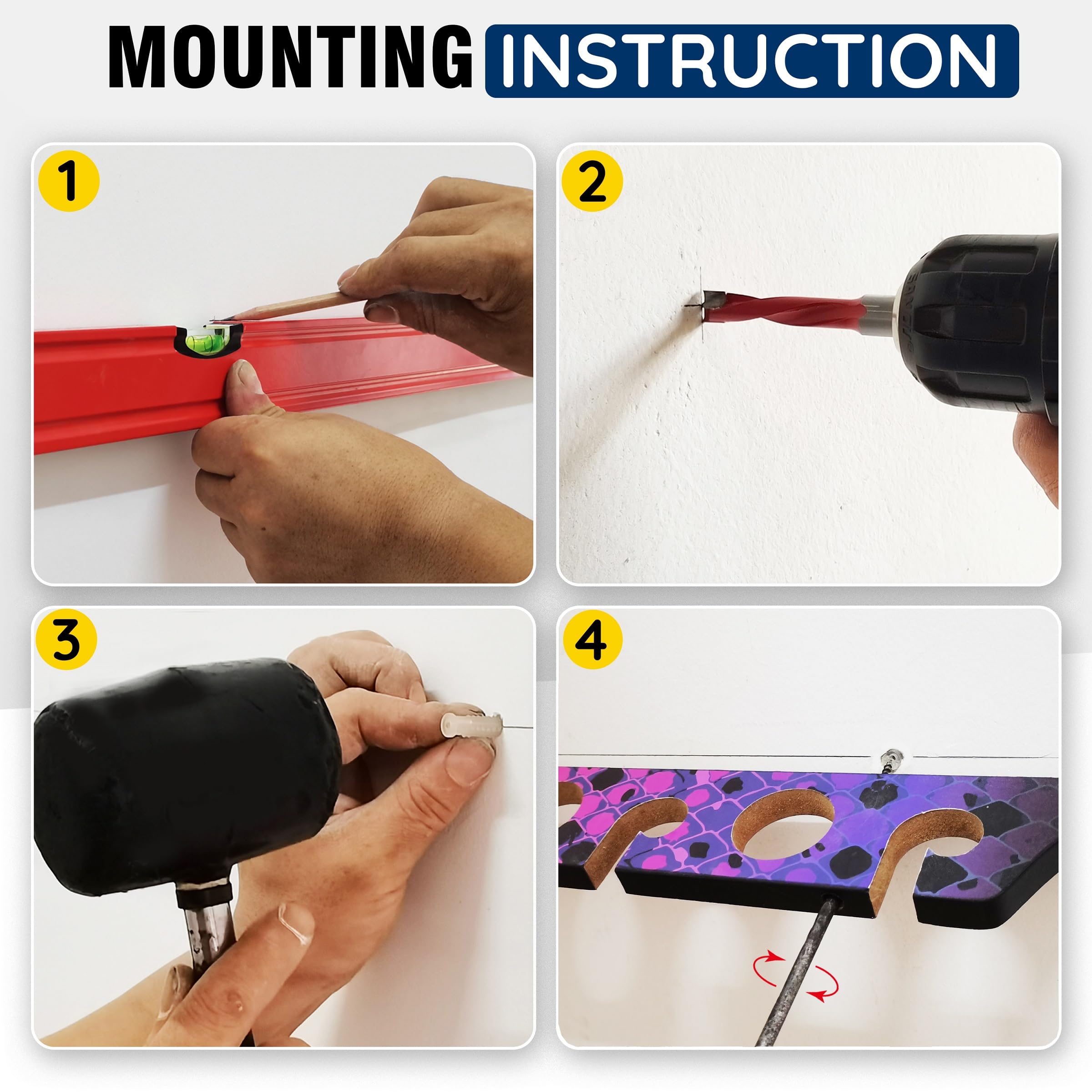 MOUNTING INSTRUCTION

1

2

3

4