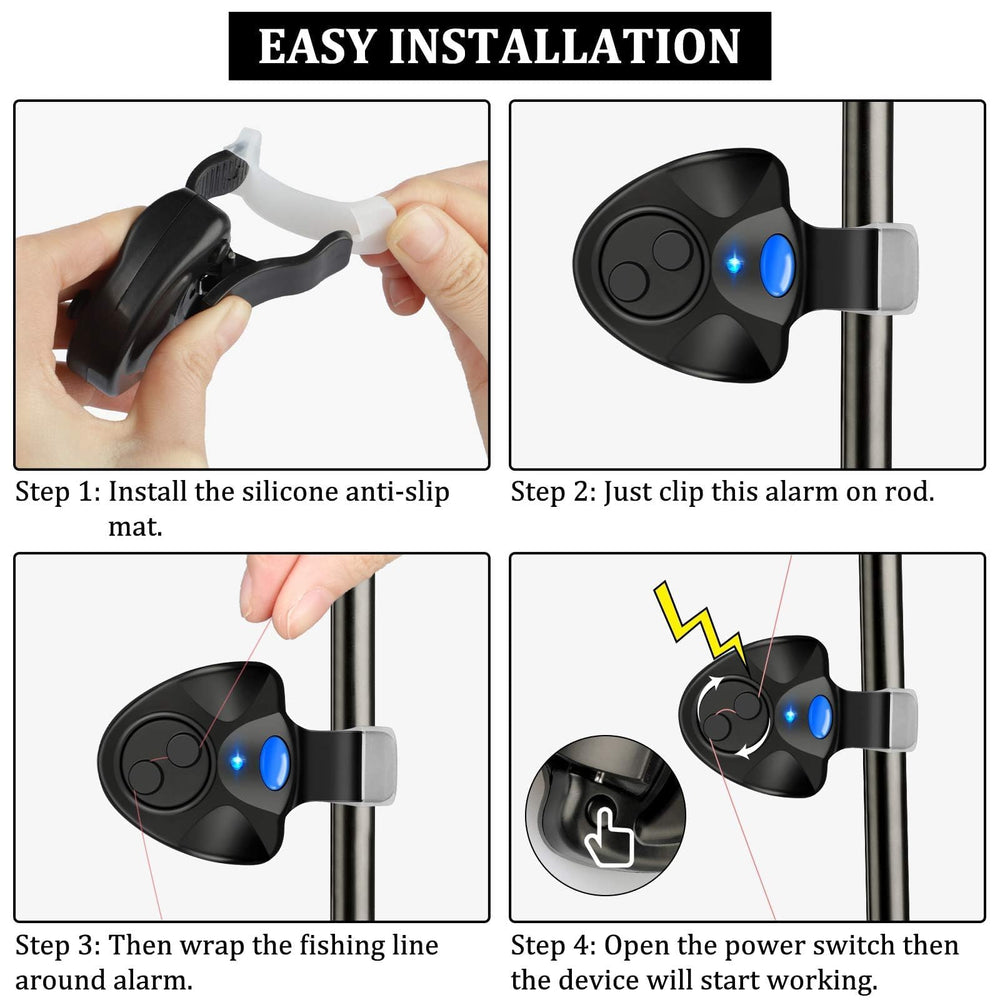 EASY INSTALLATION

Step 1: Install the silicone anti-slip mat.

Step 2: Just clip this alarm on rod.

Step 3: Then wrap the fishing line around alarm.

Step 4: Open the power switch then the device will start working.