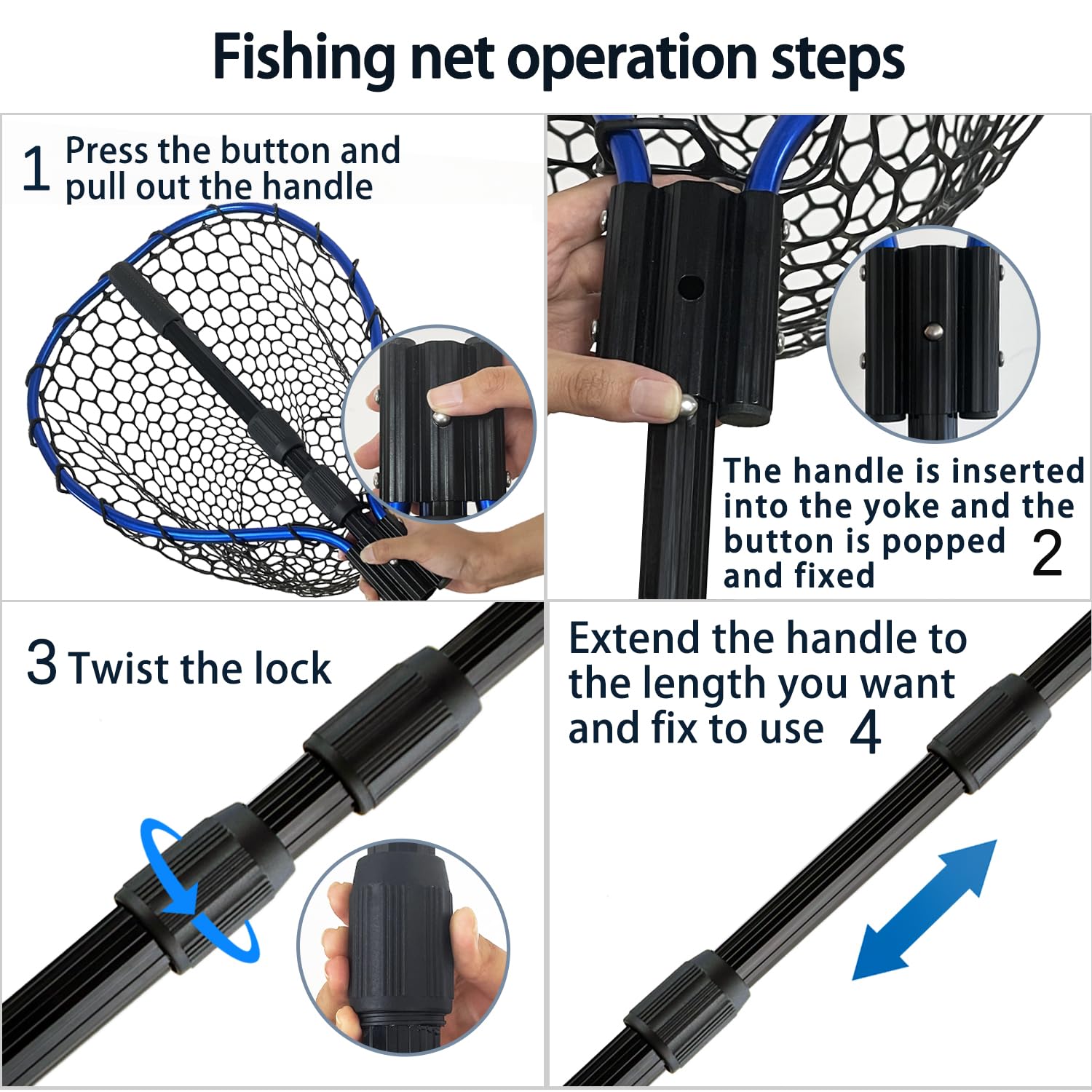 Fishing net operation steps

1 Press the button and pull out the handle

The handle is inserted into the yoke and the button is popped and fixed 2

3 Twist the lock

Extend the handle to the length you want and fix to use 4