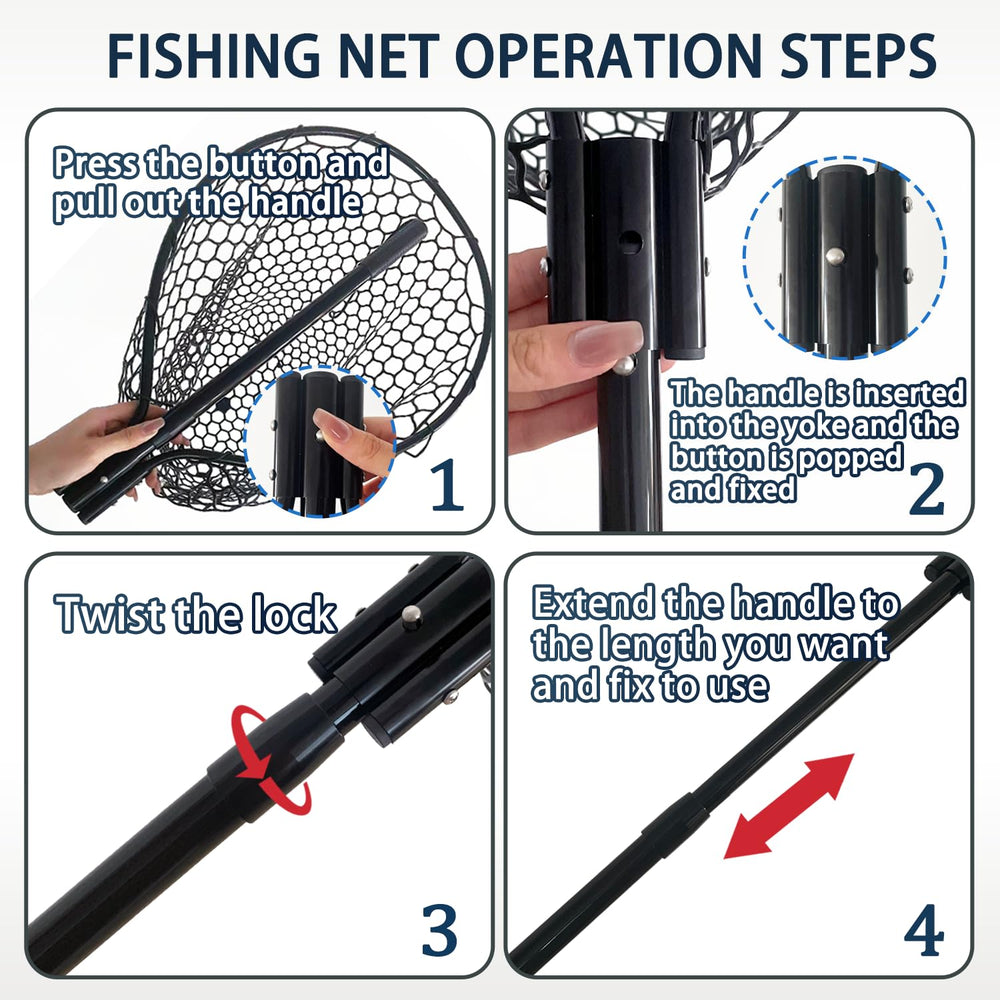 FISHING NET OPERATION STEPS

Press the button and pull out the handle

1

The handle is inserted into the yoke and the button is popped and fixed

2

Twist the lock

3

Extend the handle to the length you want and fix to use

4