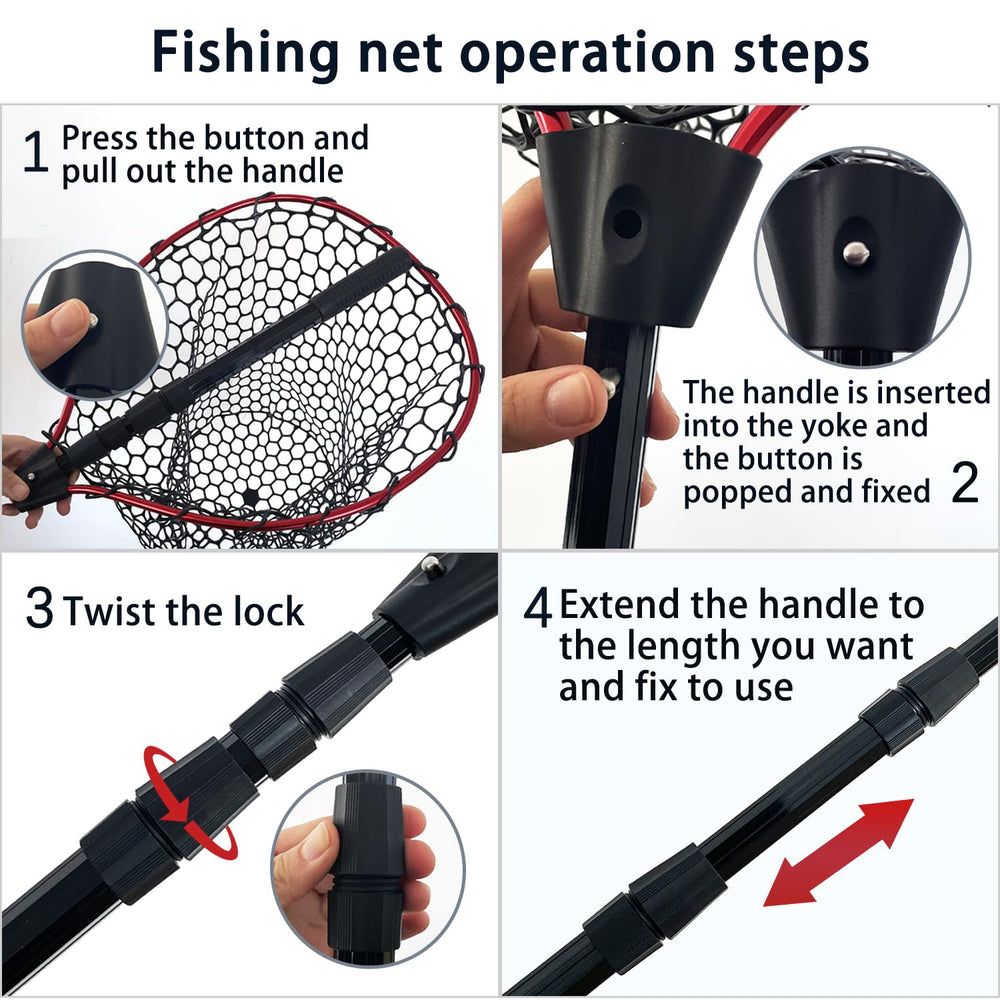 Fishing net operation steps

1 Press the button and pull out the handle

The handle is inserted into the yoke and the button is popped and fixed 2

3 Twist the lock

4 Extend the handle to the length you want and fix to use