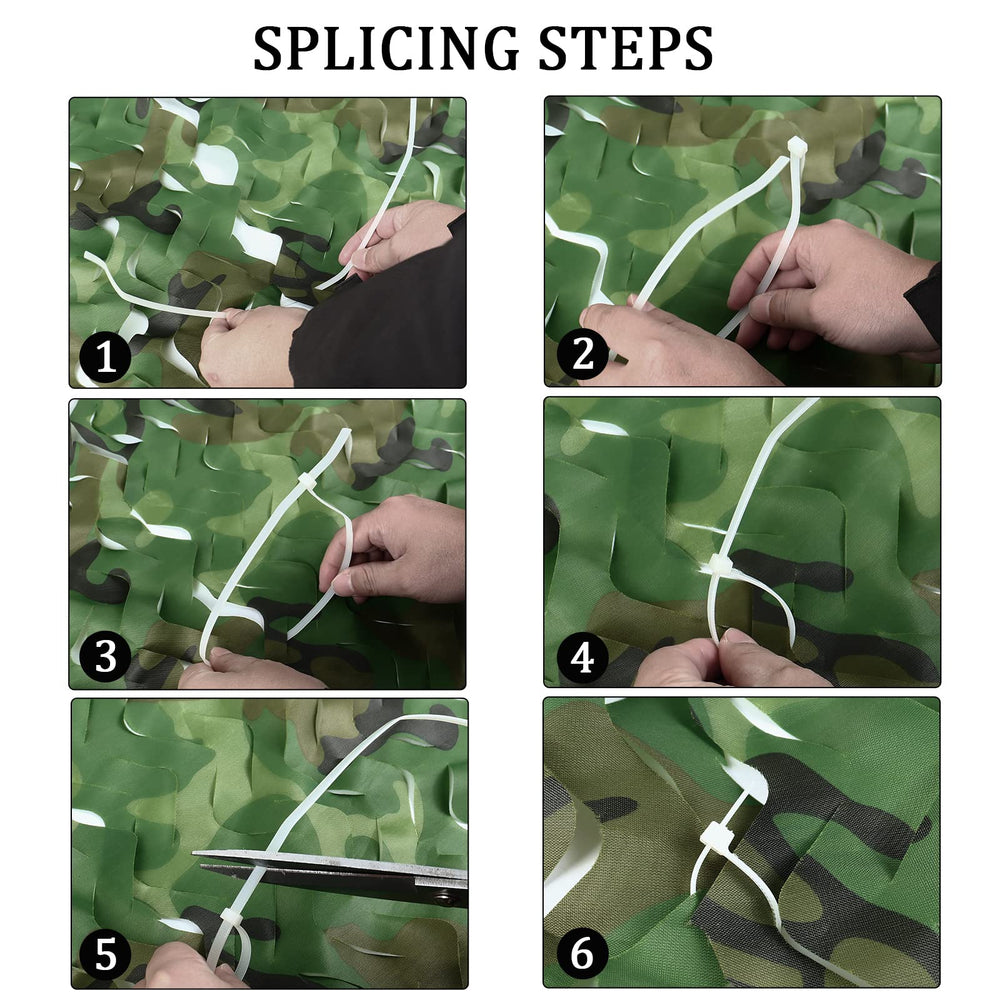 SPLICING STEPS

1

2

3

4

5

6