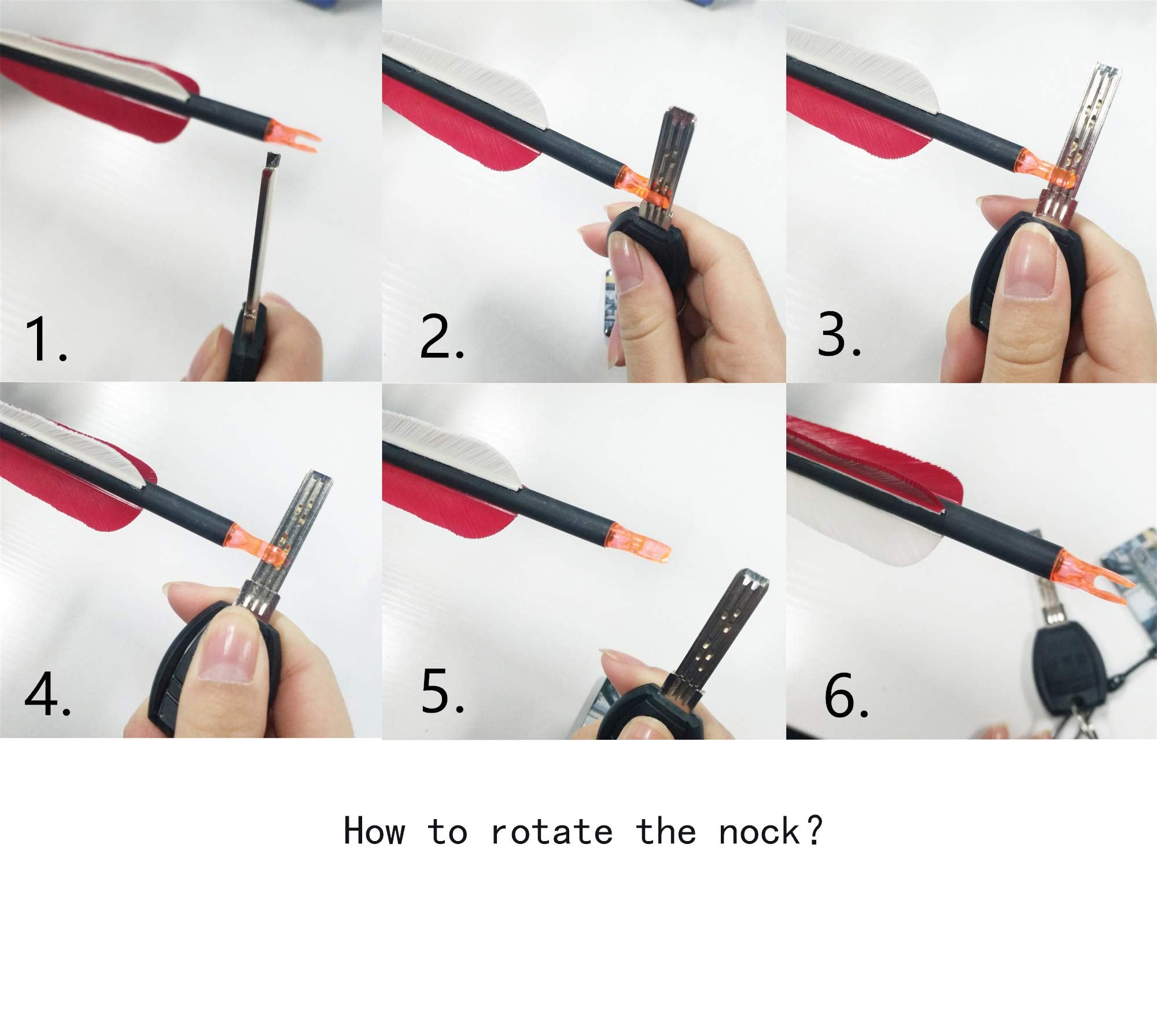 1.

2.

3.

4.

5.

6.

How to rotate the nock?