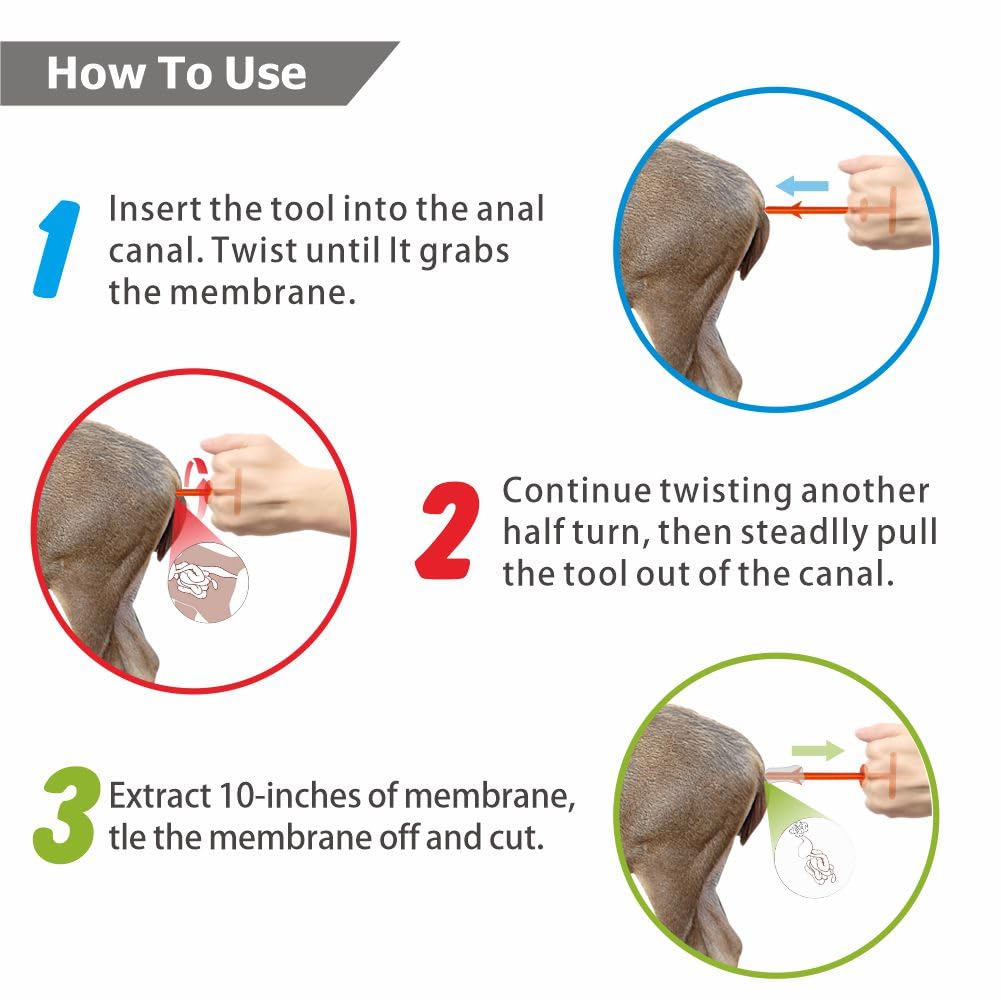 How To Use

1 Insert the tool into the anal canal. Twist until It grabs the membrane.

2 Continue twisting another half turn, then steadlly pull the tool out of the canal.

3 Extract 10-inches of membrane, tle the membrane off and cut.