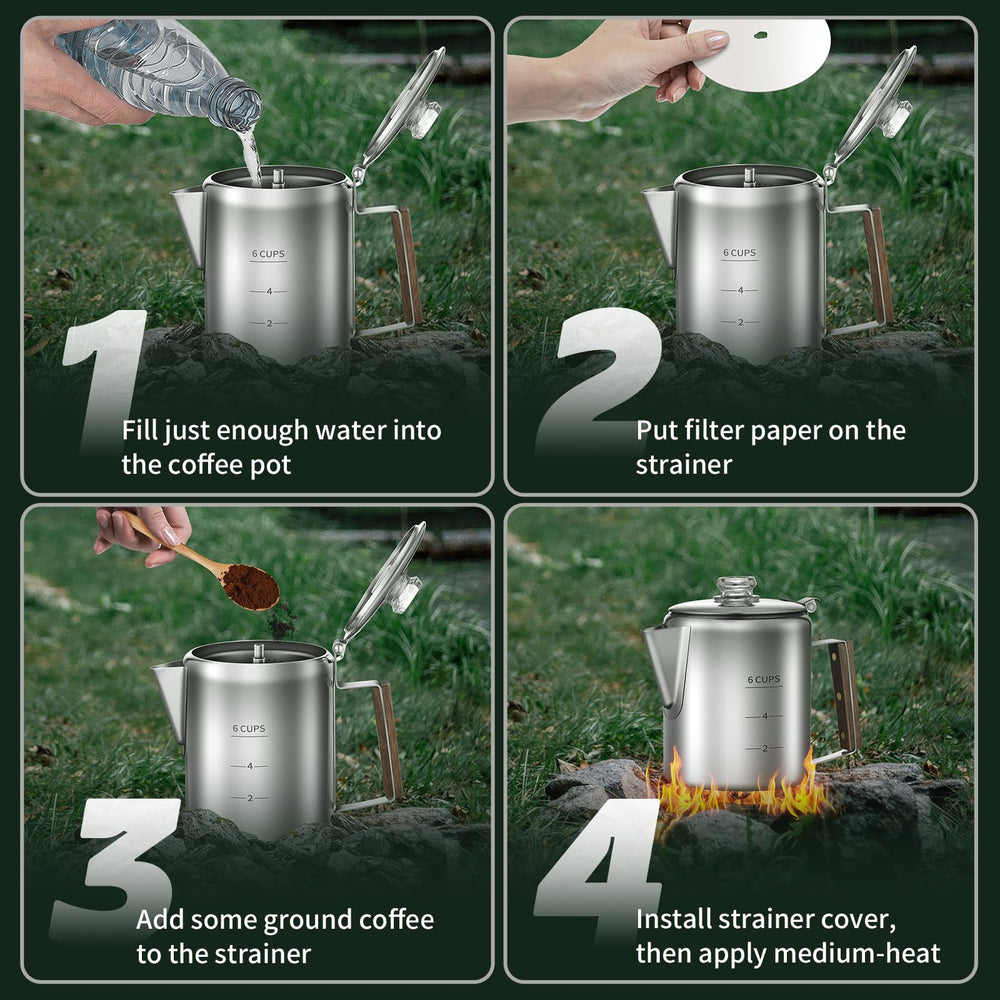 6 CUPS
4
2

1

Fill just enough water into the coffee pot

6 CUPS
4
2

2

Put filter paper on the strainer

6 CUPS
4
2

3

Add some ground coffee to the strainer

6 CUPS
4
2

4

Install strainer cover, then apply medium-heat