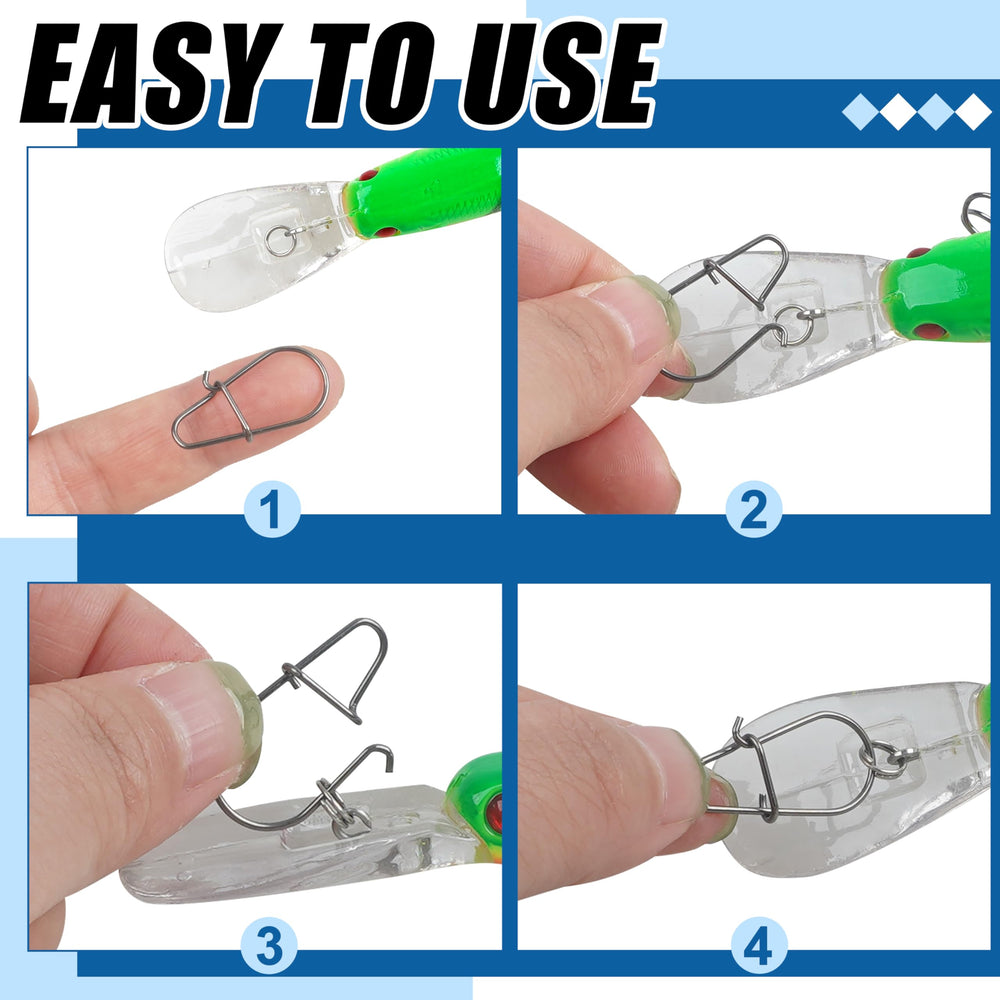 EASY TO USE

1

2

3

4