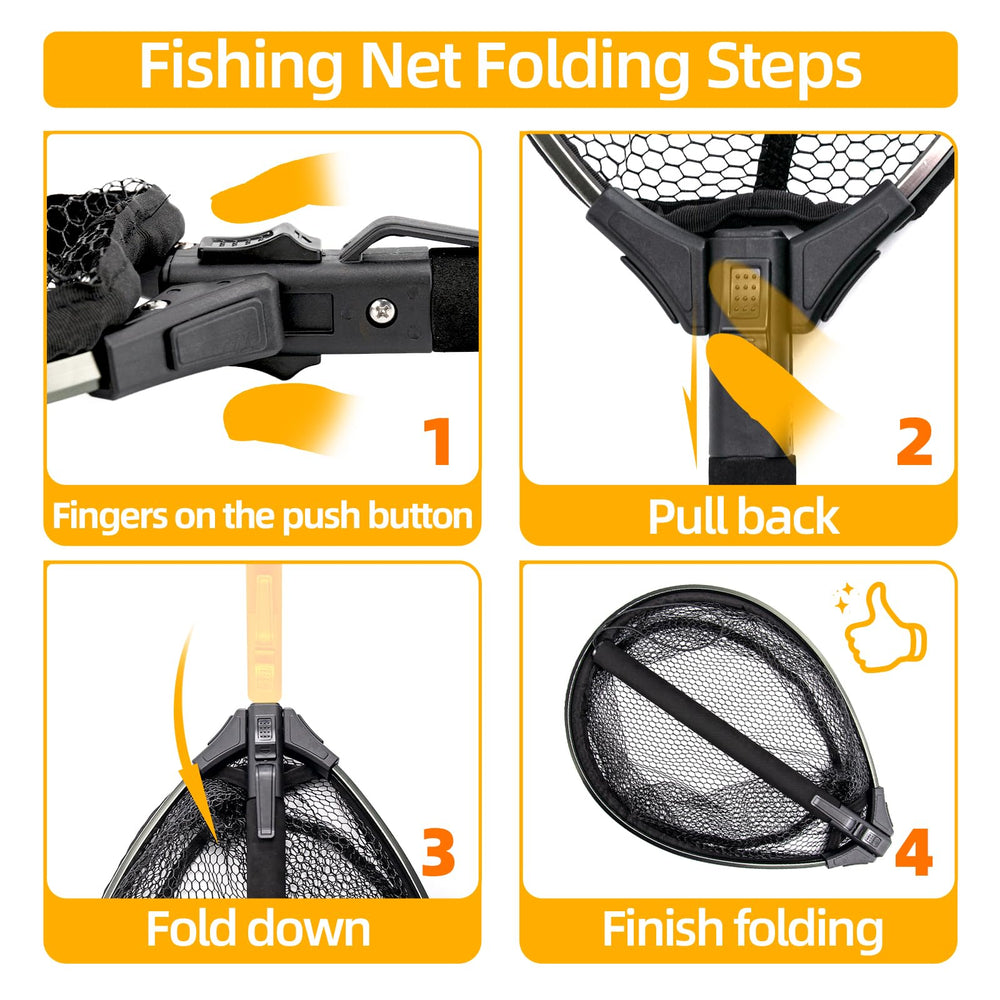 Fishing Net Folding Steps

1

Fingers on the push button

2

Pull back

3

Fold down

4

Finish folding